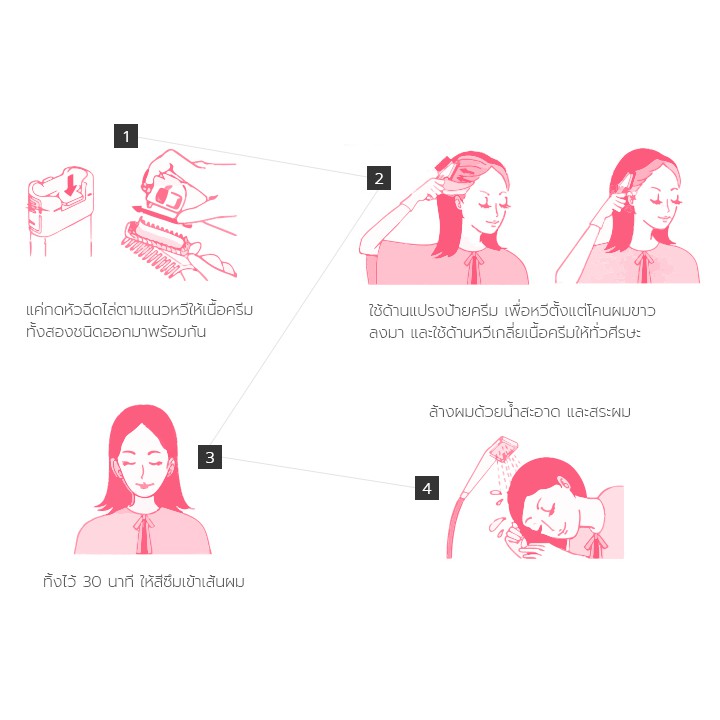 1

แค่กดหัวฉีดไล่ตามแนวหวีให้เนื้อครีมทั้งสองชนิดออกมาพร้อมกัน

2

ใช้ด้านแปรงป้ายครีม เพื่อหวีตั้งแต่โคนผมขาวลงมา และใช้ด้านหวีเกลี่ยเนื้อครีมให้ทั่วศีรษะ

3

ทิ้งไว้ 30 นาที ให้สีซึมเข้าเส้นผม

ล้างผมด้วยน้ำสะอาด และสระผม

4