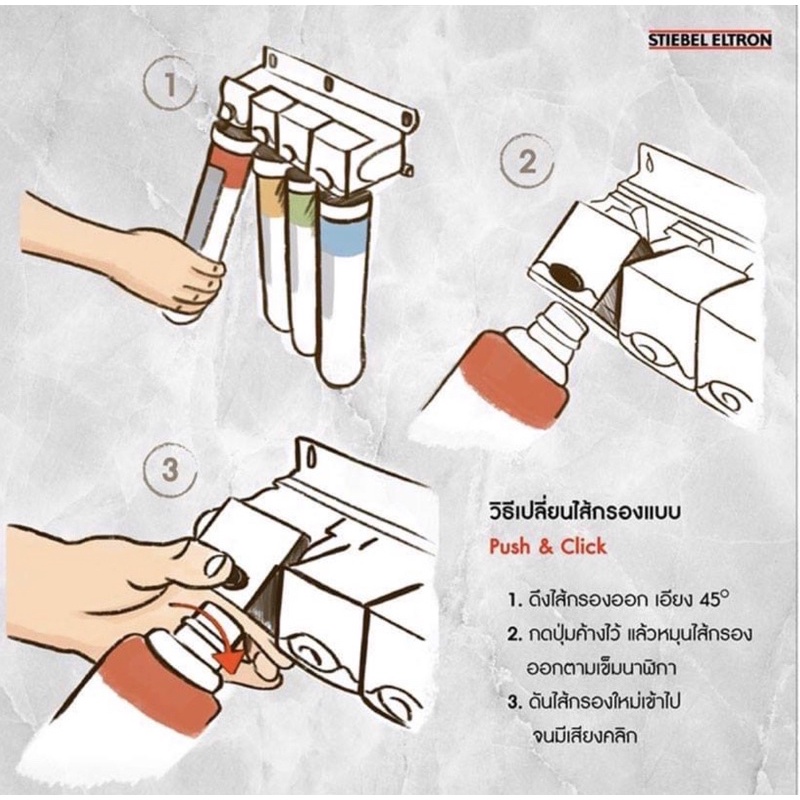 STIEBEL ELTRON

1

2

3

วิธีเปลี่ยนไส้กรองแบบ

Push & Click

1. ดึงไส้กรองออก เอียง 45°
2. กดปุ่มค้างไว้ แล้วหมุนไส้กรองออกตามเข็มนาฬิกา
3. ดันไส้กรองใหม่เข้าไปจนมีเสียงคลิก