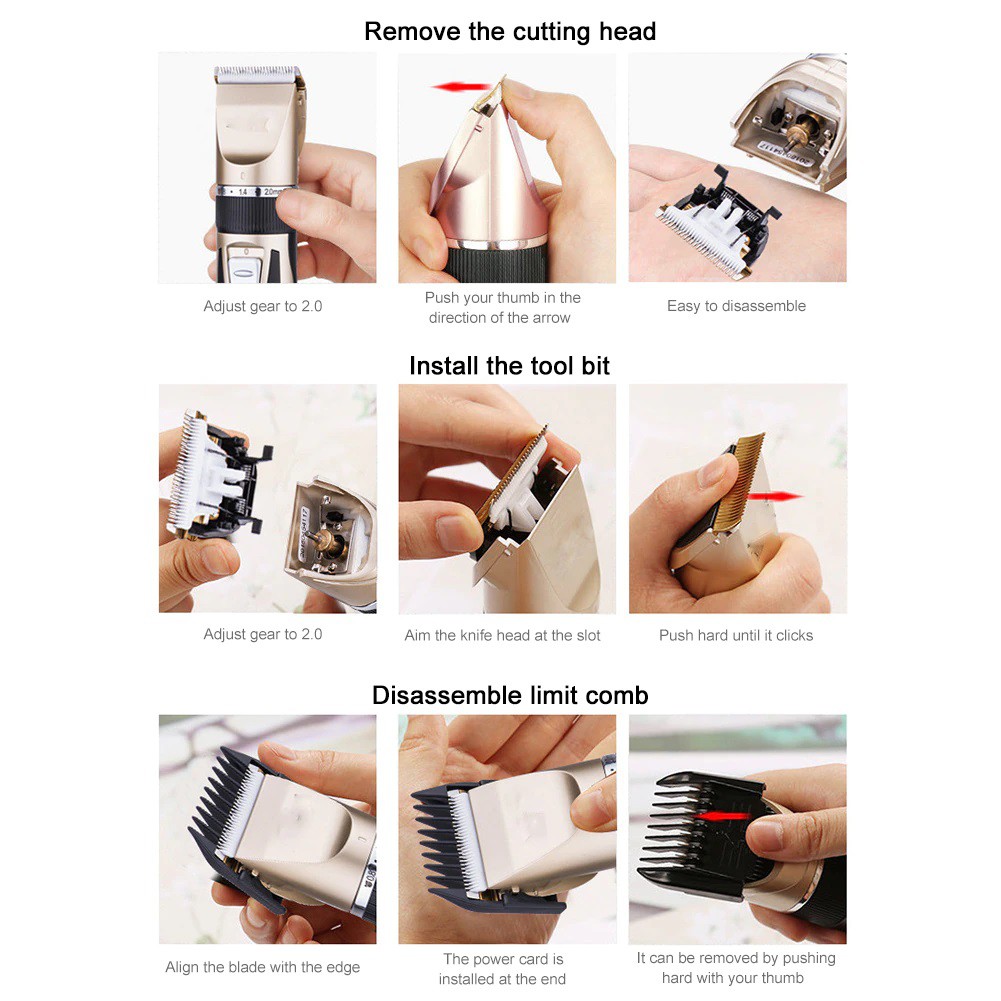 Remove the cutting head

1.4 2.0mm

Adjust gear to 2.0

Push your thumb in the direction of the arrow

Easy to disassemble

Install the tool bit

Adjust gear to 2.0

Aim the knife head at the slot

Push hard until it clicks

Disassemble limit comb

Align the blade with the edge

The power card is installed at the end

It can be removed by pushing hard with your thumb