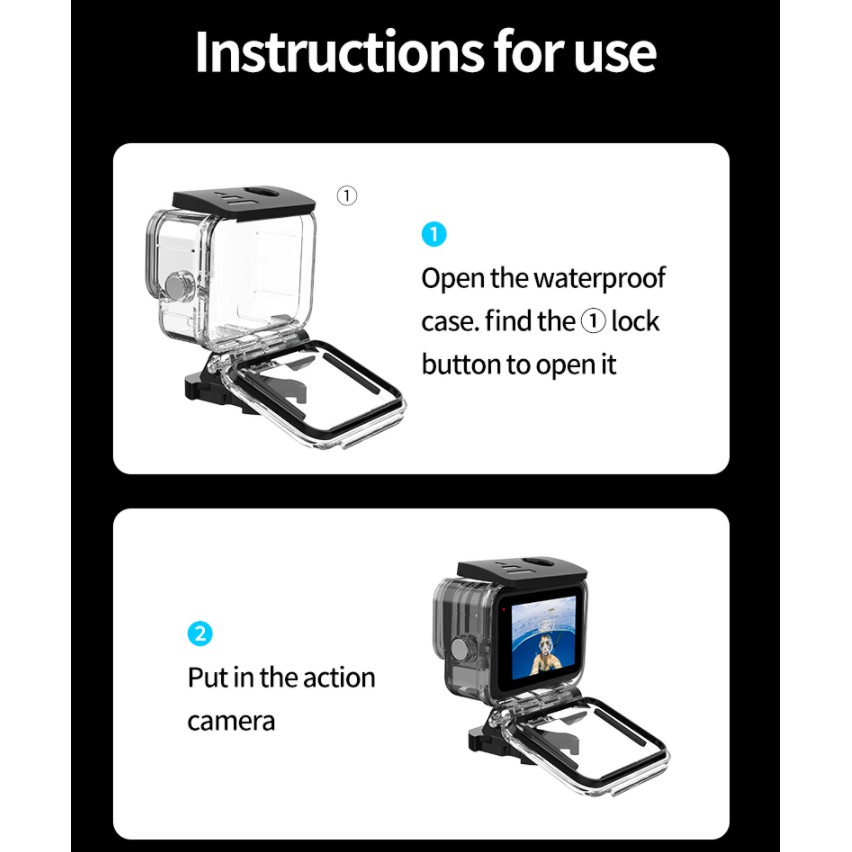 Instructions for use

①

1

Open the waterproof case. find the ① lock button to open it

2

Put in the action camera