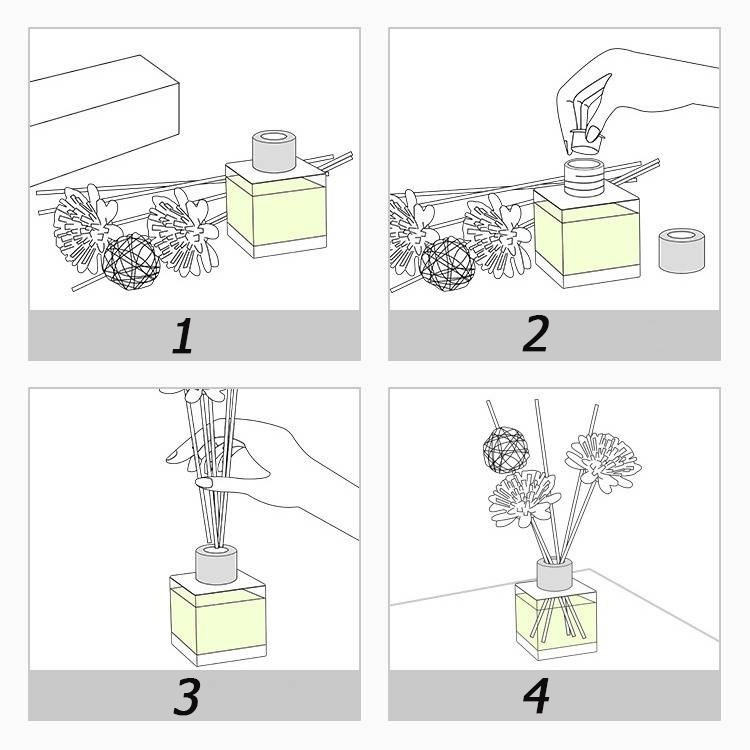 1

2

3

4