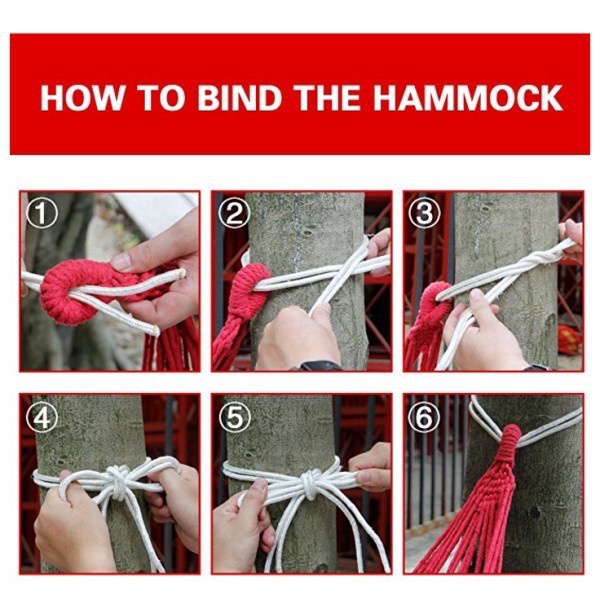 HOW TO BIND THE HAMMOCK

①

②

③

④

⑤

⑥