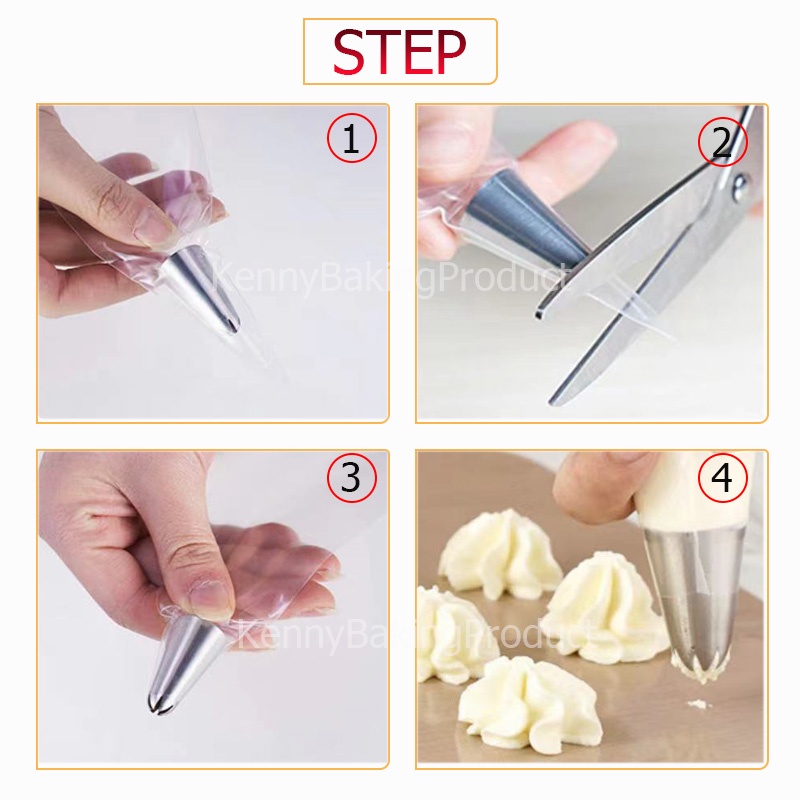 STEP

1

2

KennyBakingProduct

3

4

KennyBakingProduct