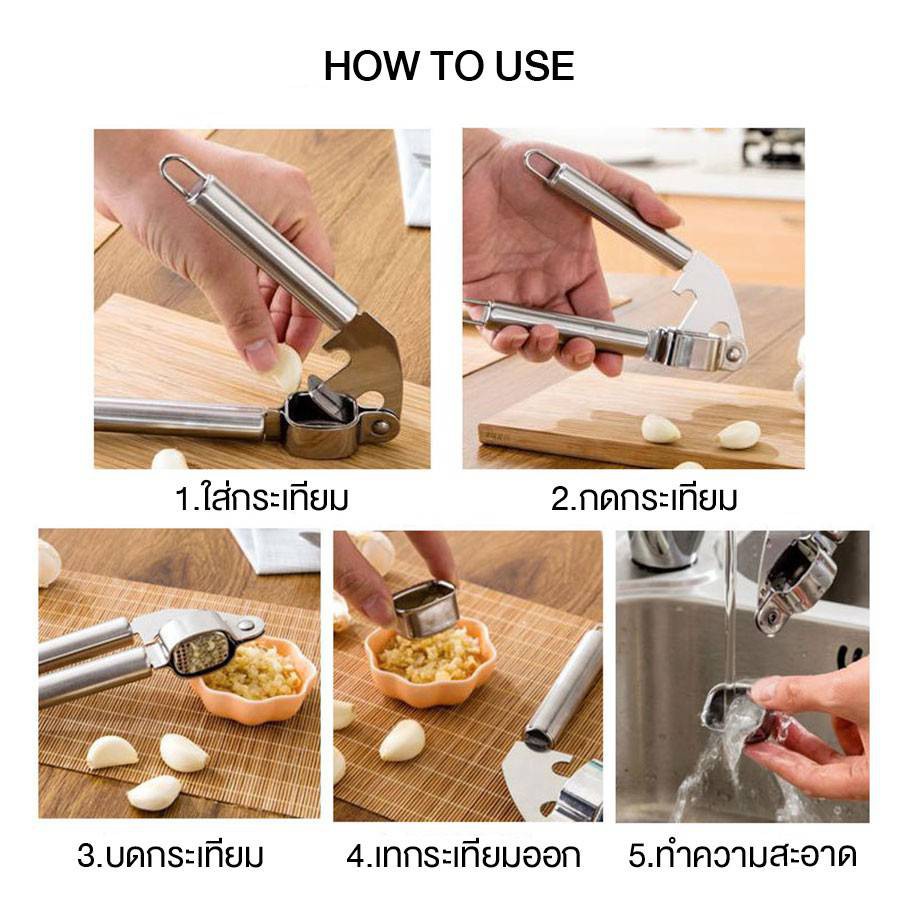 HOW TO USE

1.ใส่กระเทียม

2.กดกระเทียม

3.บดกระเทียม

4.เทกระเทียมออก

5.ทำความสะอาด