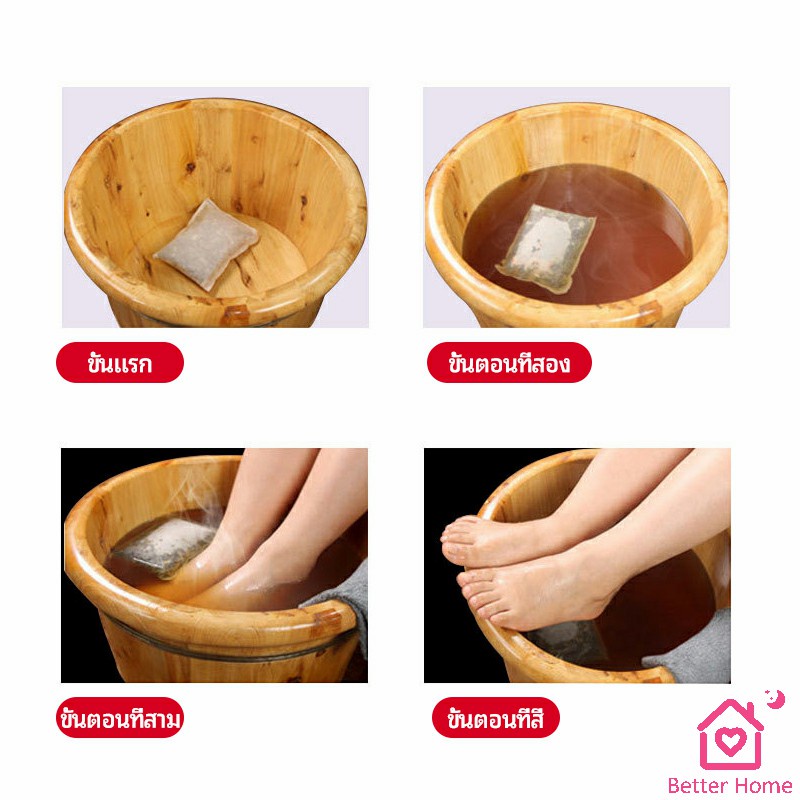 ขั้นแรก

ขั้นตอนที่สอง

ขั้นตอนที่สาม

ขั้นตอนที่สี่

Better Home