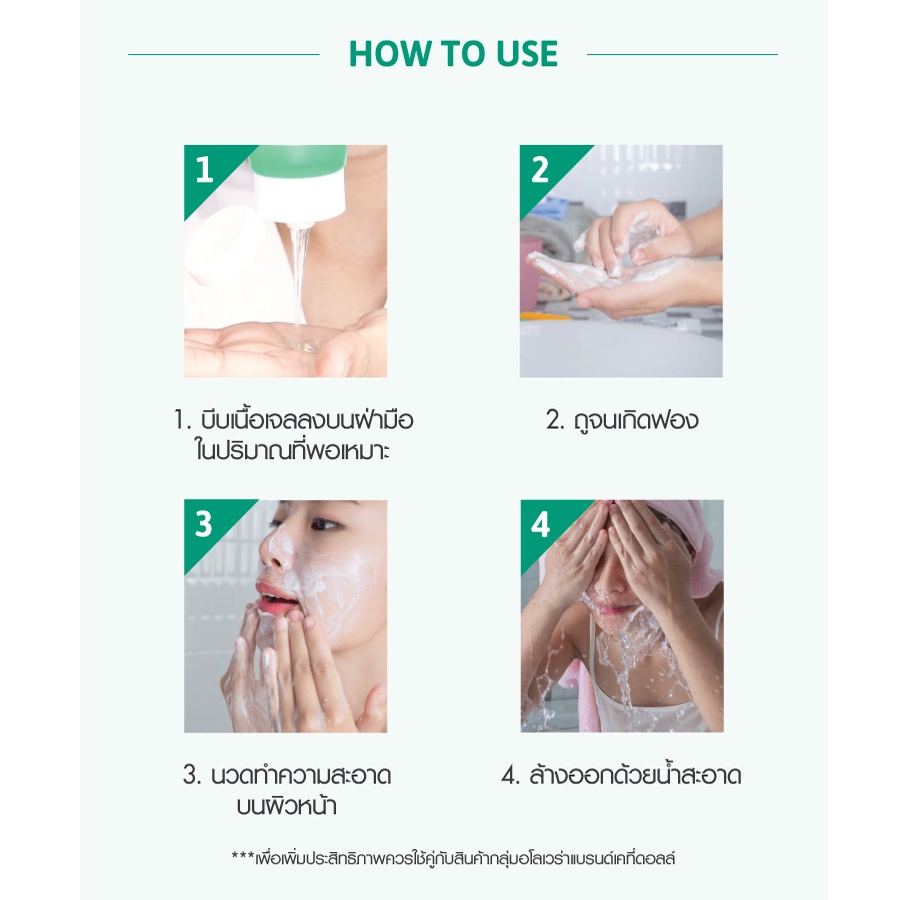 HOW TO USE

1

2

1. บีบเนื้อเจลลงบนฝ่ามือ ในปริมาณที่พอเหมาะ

2. ถูจนเกิดฟอง

3

4

3. นวดทำความสะอาด บนผิวหน้า

4. ล้างออกด้วยน้ำสะอาด

***เพื่อเพิ่มประสิทธิภาพควรใช้คู่กับสินค้ากลุ่มอโลเวร่าแบรนด์เคที่ดอลล์