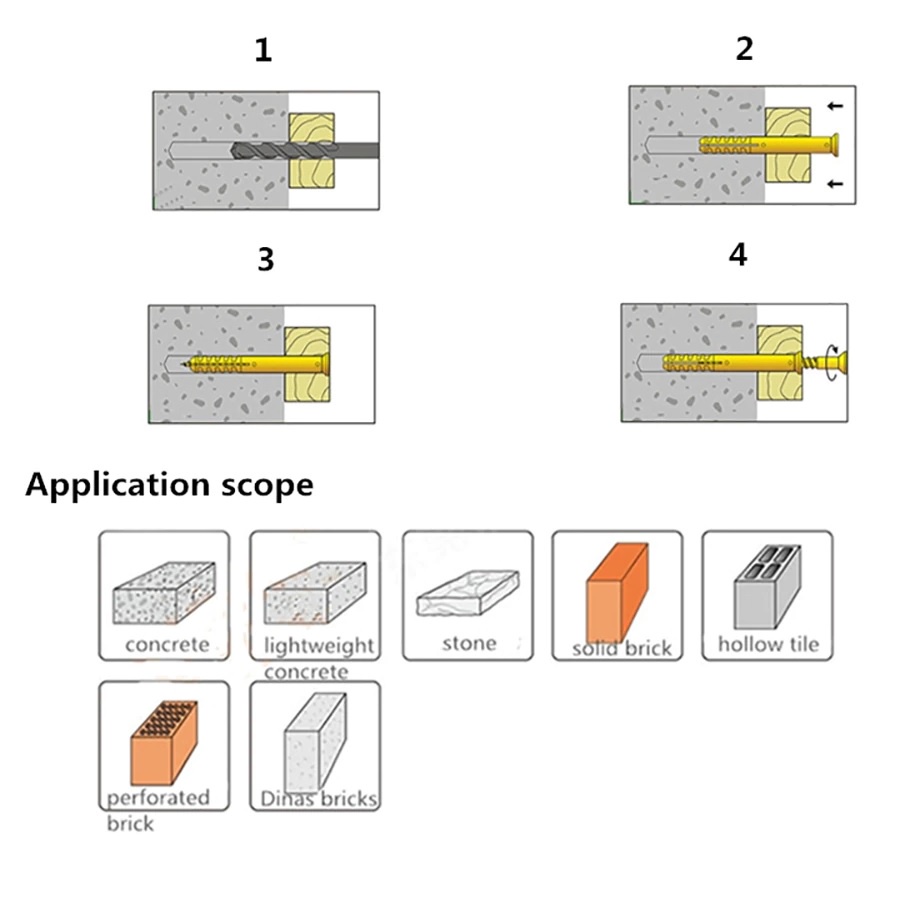 1

2

3

4

Application scope

concrete

lightweight concrete

stone

solid brick

hollow tile

perforated brick

Dinas bricks