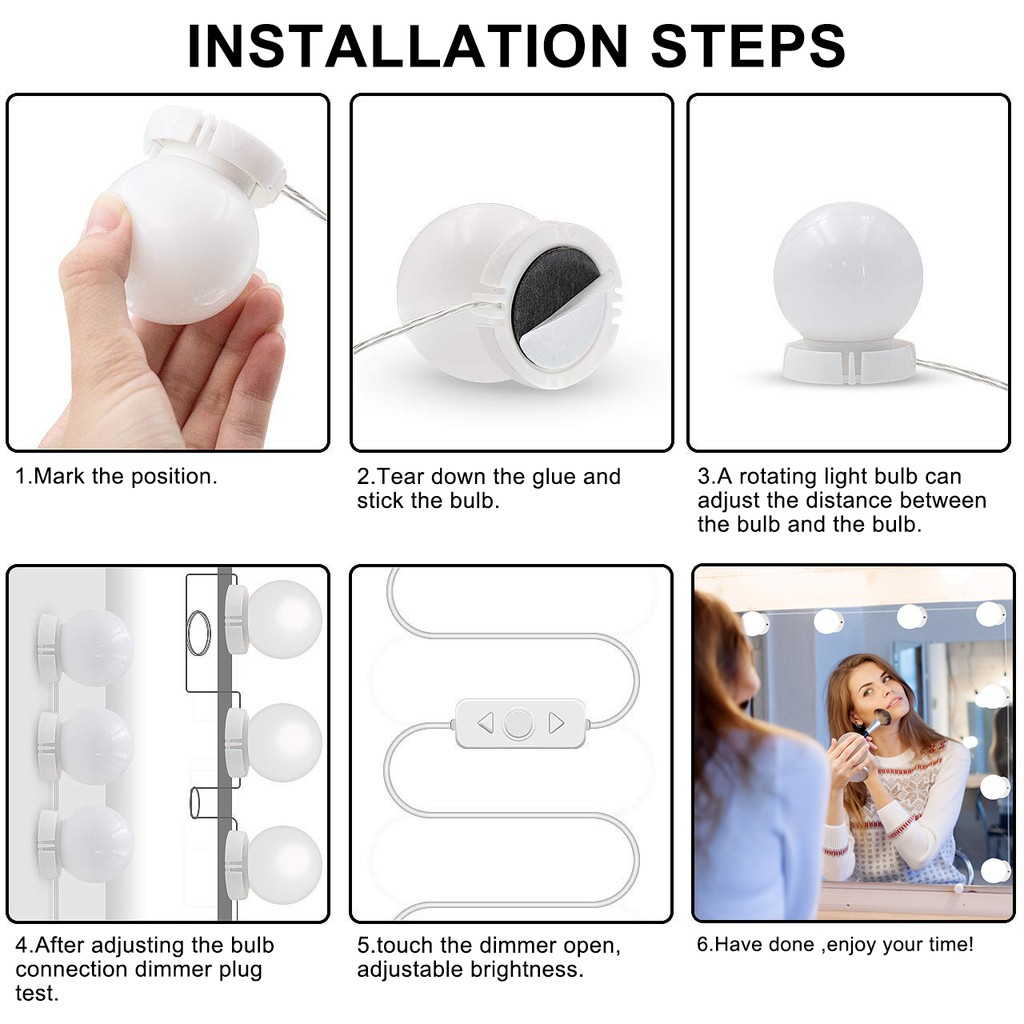 INSTALLATION STEPS

1.Mark the position.

2.Tear down the glue and stick the bulb.

3.A rotating light bulb can adjust the distance between the bulb and the bulb.

4.After adjusting the bulb connection dimmer plug test.

5.touch the dimmer open, adjustable brightness.

6.Have done ,enjoy your time!