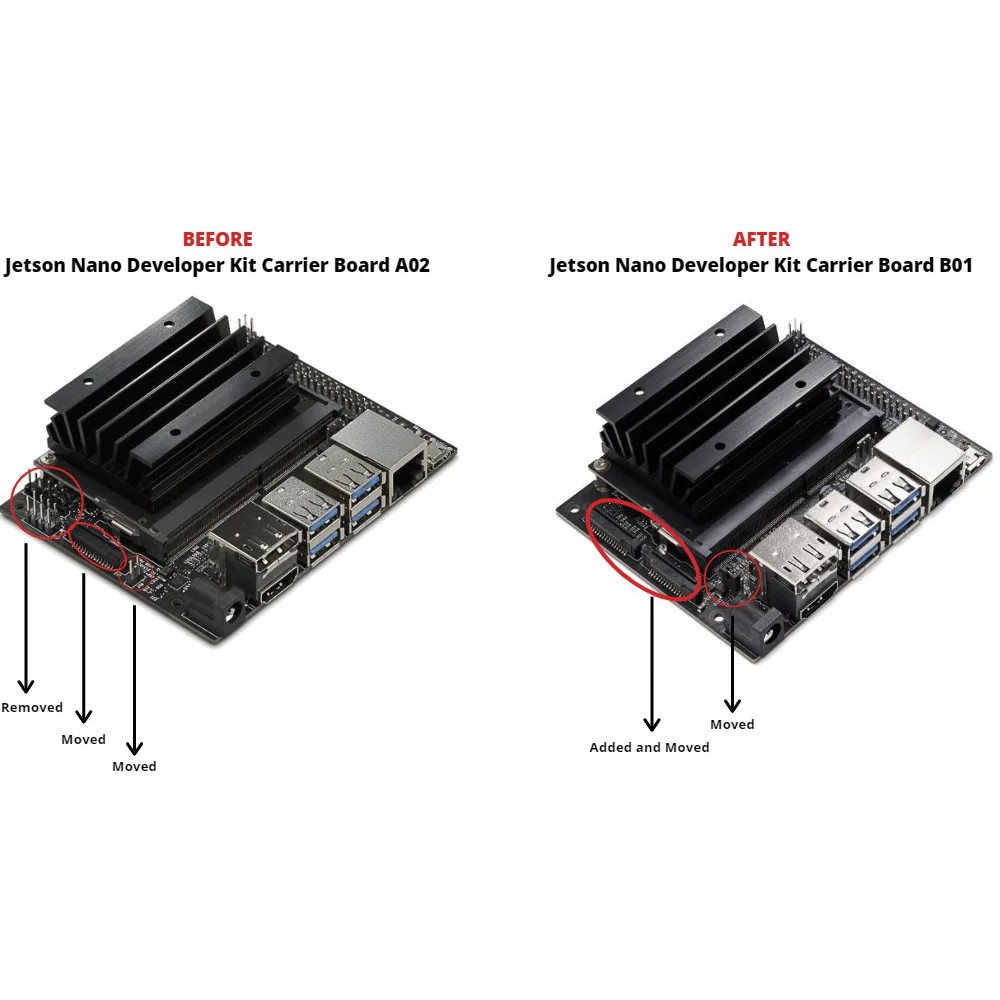 BEFORE
Jetson Nano Developer Kit Carrier Board A02

Removed
Moved
Moved

AFTER
Jetson Nano Developer Kit Carrier Board B01

Added and Moved
Moved