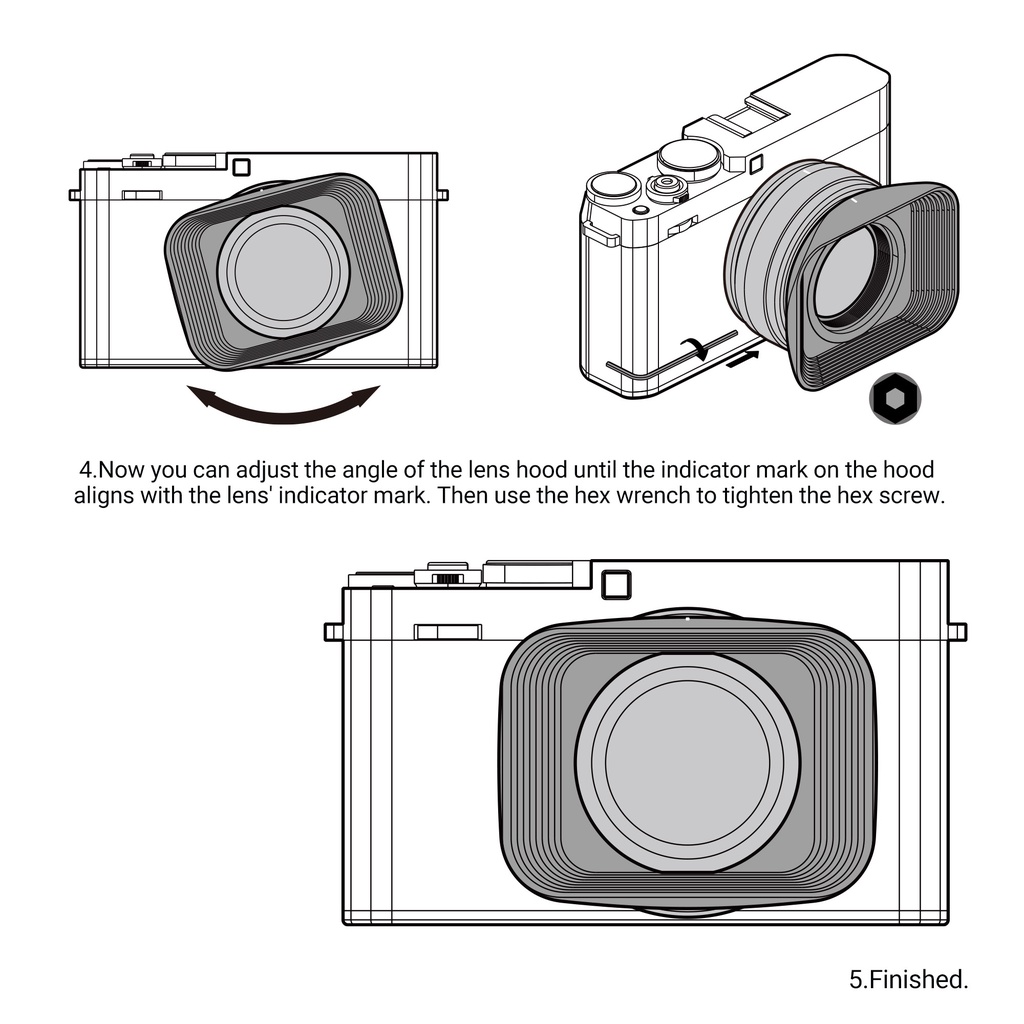 4.Now you can adjust the angle of the lens hood until the indicator mark on the hood aligns with the lens' indicator mark. Then use the hex wrench to tighten the hex screw.

5.Finished.