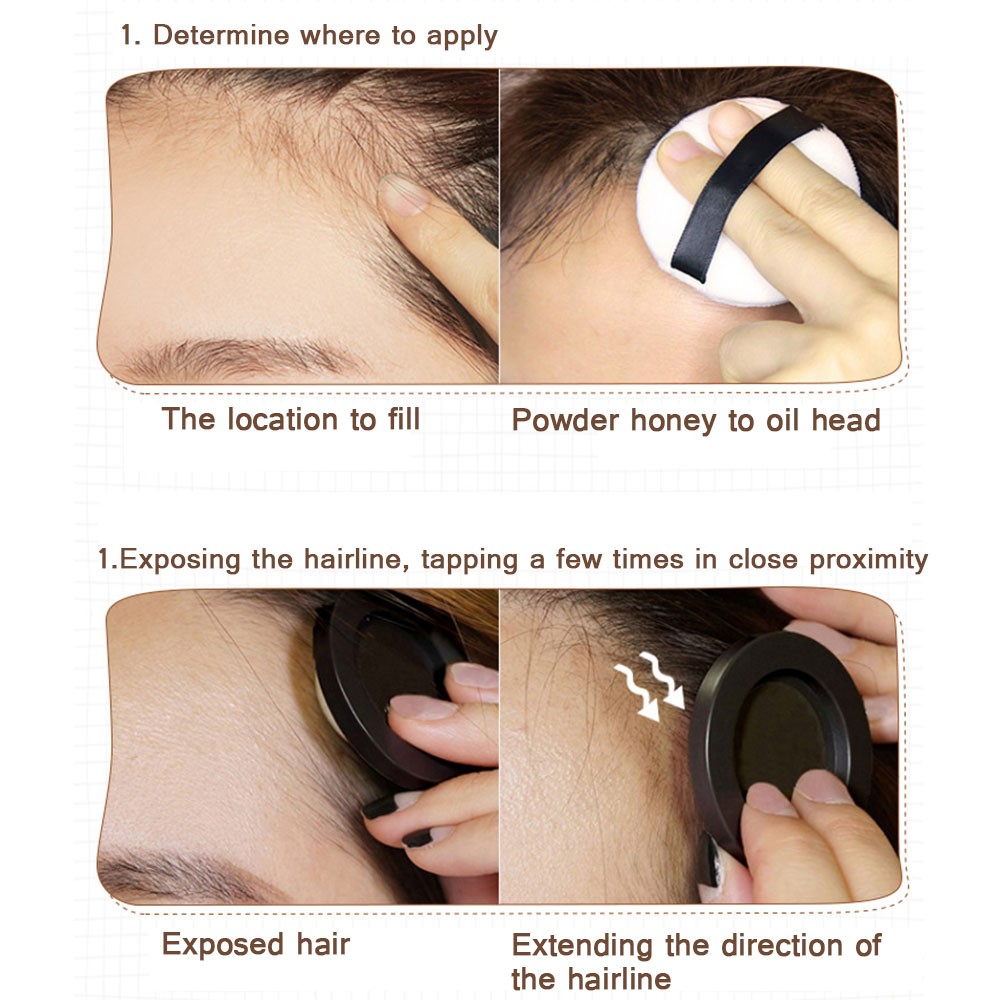 1. Determine where to apply

The location to fill

Powder honey to oil head

1.Exposing the hairline, tapping a few times in close proximity

Exposed hair

Extending the direction of the hairline