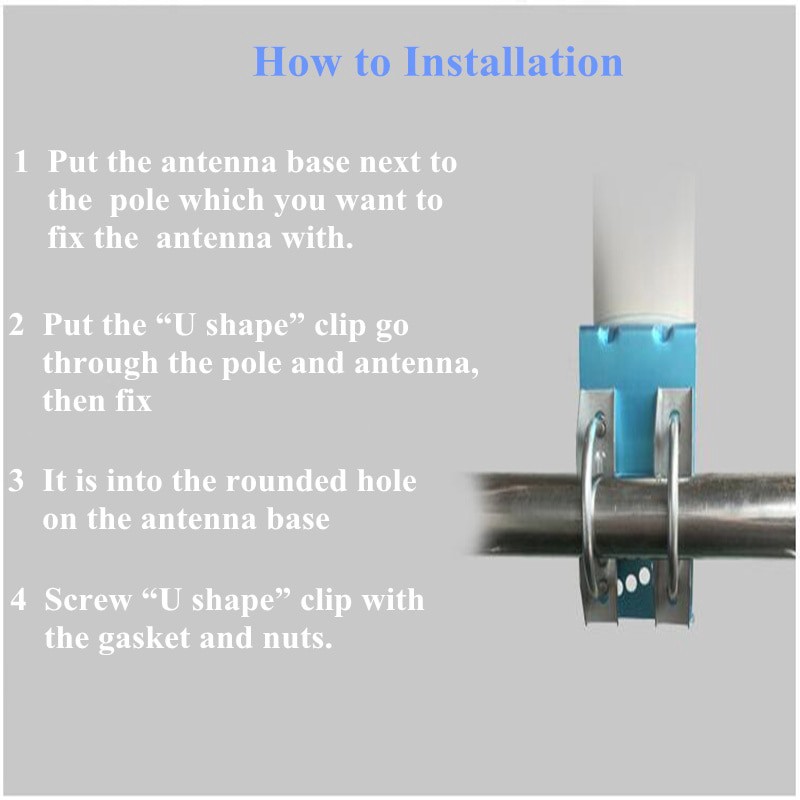 How to Installation

1 Put the antenna base next to the pole which you want to fix the antenna with.

2 Put the “U shape” clip go through the pole and antenna, then fix

3 It is into the rounded hole on the antenna base

4 Screw “U shape” clip with the gasket and nuts.