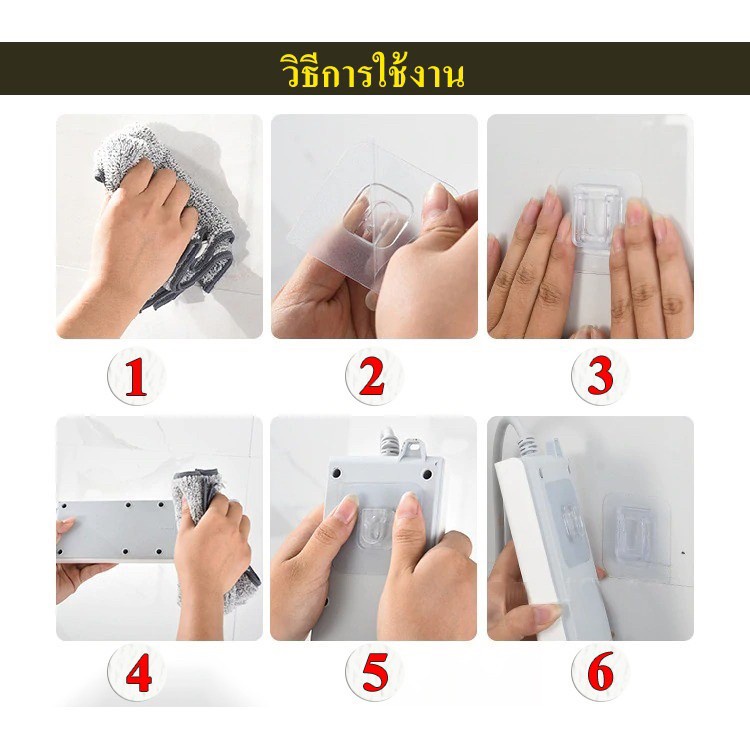 วิธีการใช้งาน

1

2

3

4

5

6