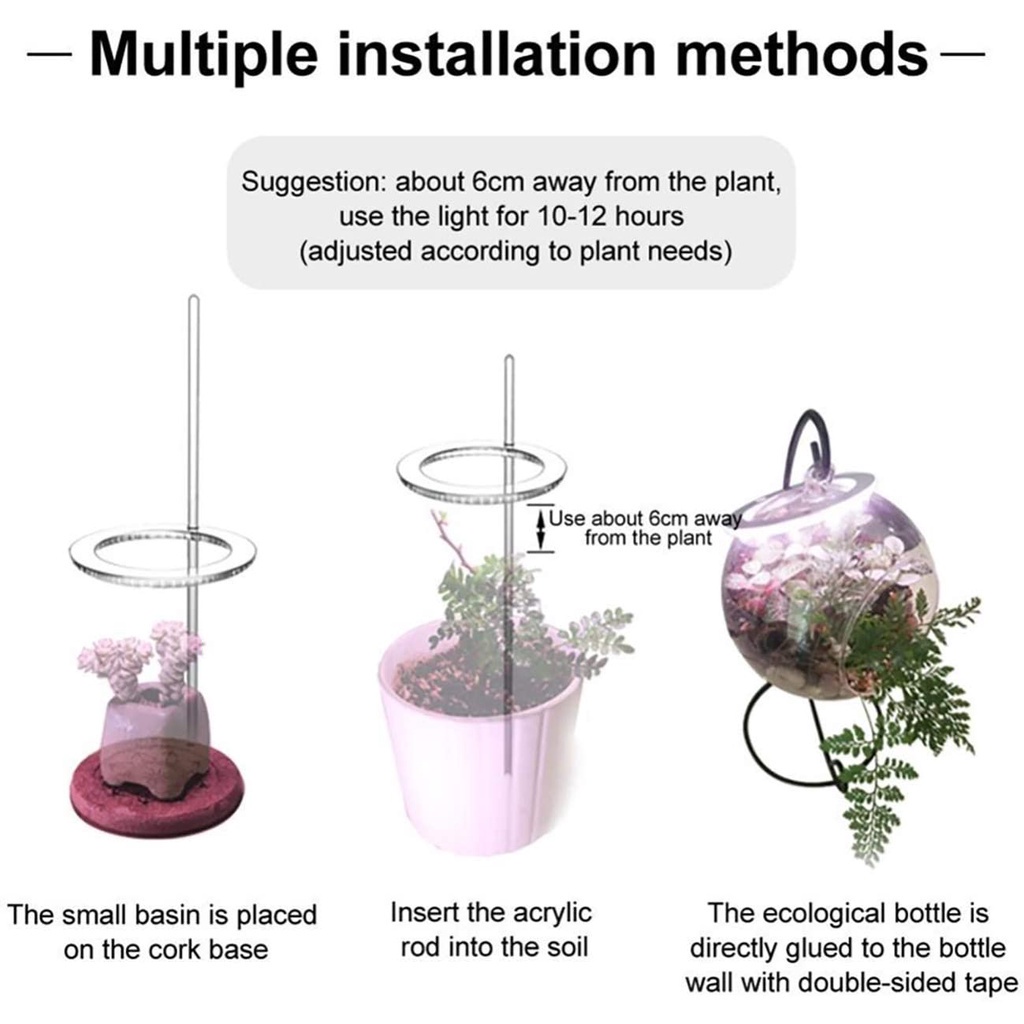 — Multiple installation methods —

Suggestion: about 6cm away from the plant, use the light for 10-12 hours (adjusted according to plant needs)

Use about 6cm away from the plant

The small basin is placed on the cork base

Insert the acrylic rod into the soil

The ecological bottle is directly glued to the bottle wall with double-sided tape