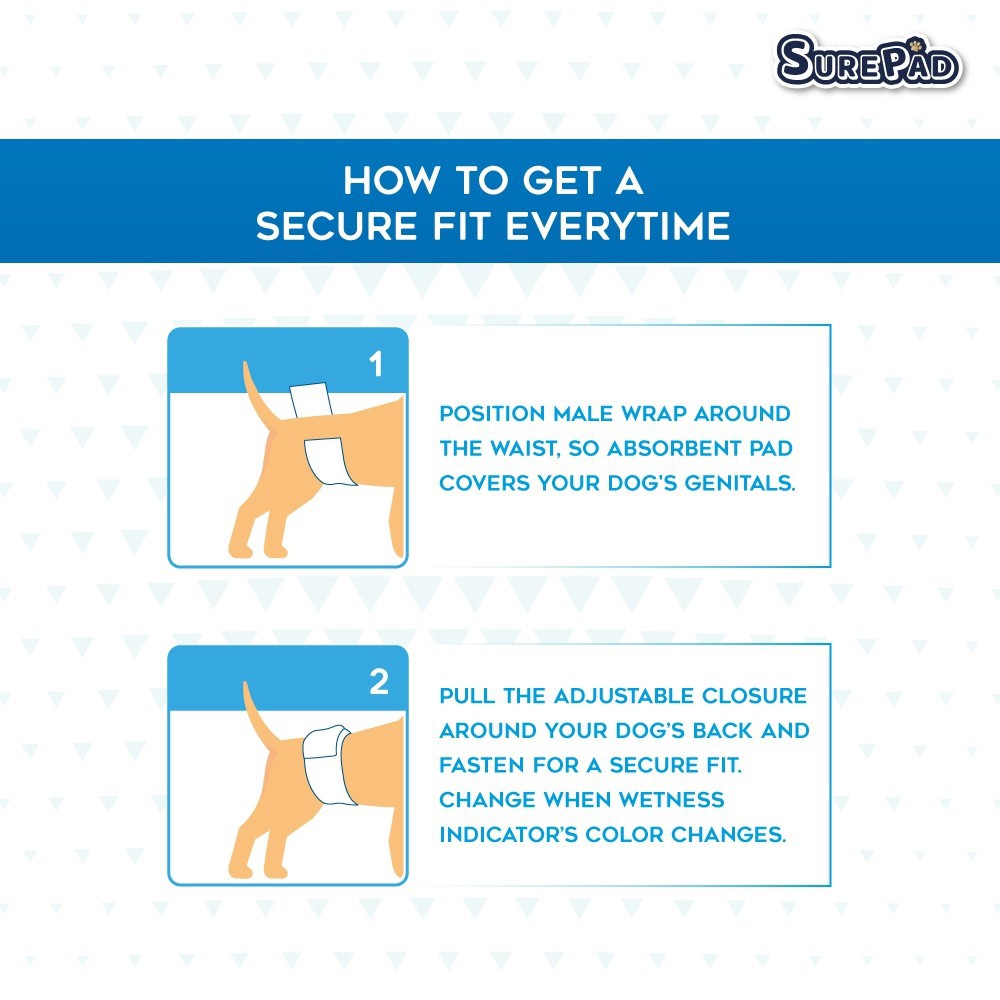 SUREPAD

HOW TO GET A SECURE FIT EVERYTIME

1

POSITION MALE WRAP AROUND THE WAIST, SO ABSORBENT PAD COVERS YOUR DOG'S GENITALS.

2

PULL THE ADJUSTABLE CLOSURE AROUND YOUR DOG'S BACK AND FASTEN FOR A SECURE FIT. CHANGE WHEN WETNESS INDICATOR'S COLOR CHANGES.