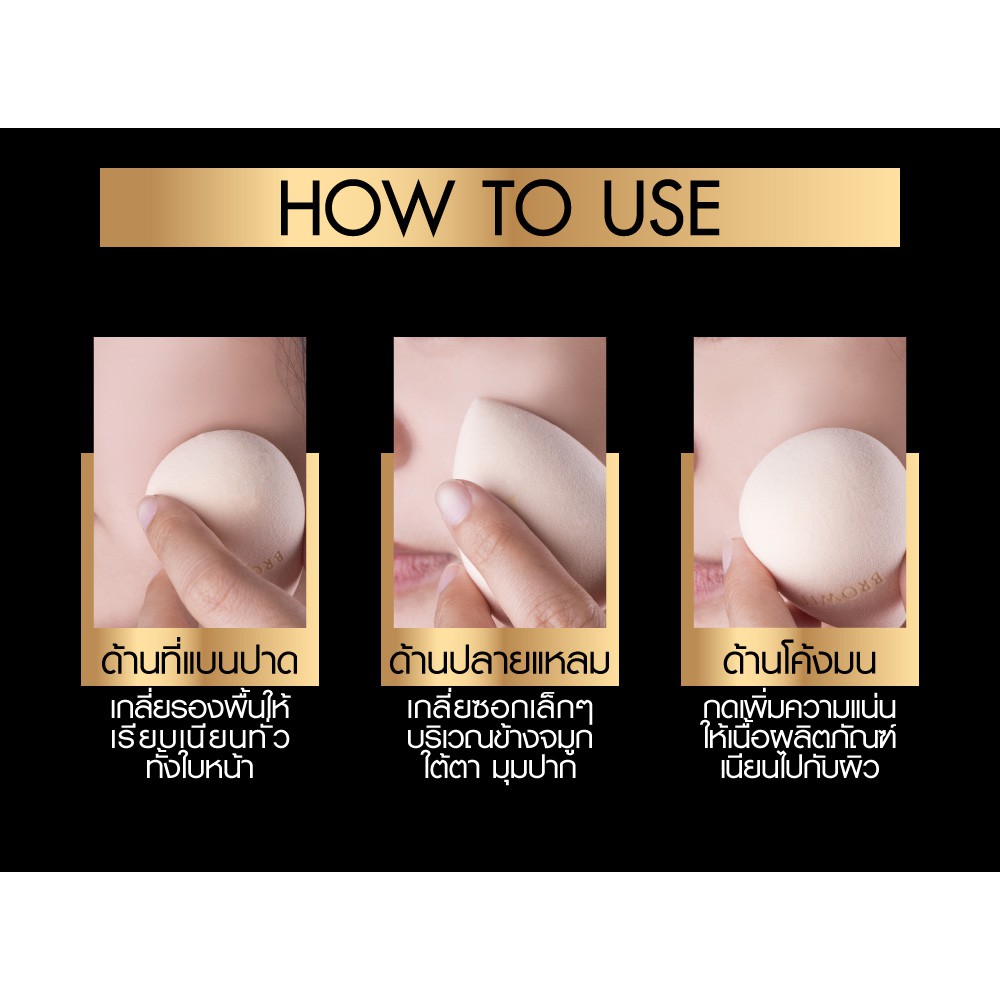 HOW TO USE

ด้านที่แบนปาด
เกลี่ยรองพื้นให้เรียบเนียนทั่วทั้งใบหน้า

ด้านปลายแหลม
เกลี่ยซอกเล็กๆ บริเวณข้างจมูก ใต้ตา มุมปาก

ด้านโค้งมน
กดเพิ่มความแน่นให้เนื้อผลิตภัณฑ์เนียนไปกับผิว