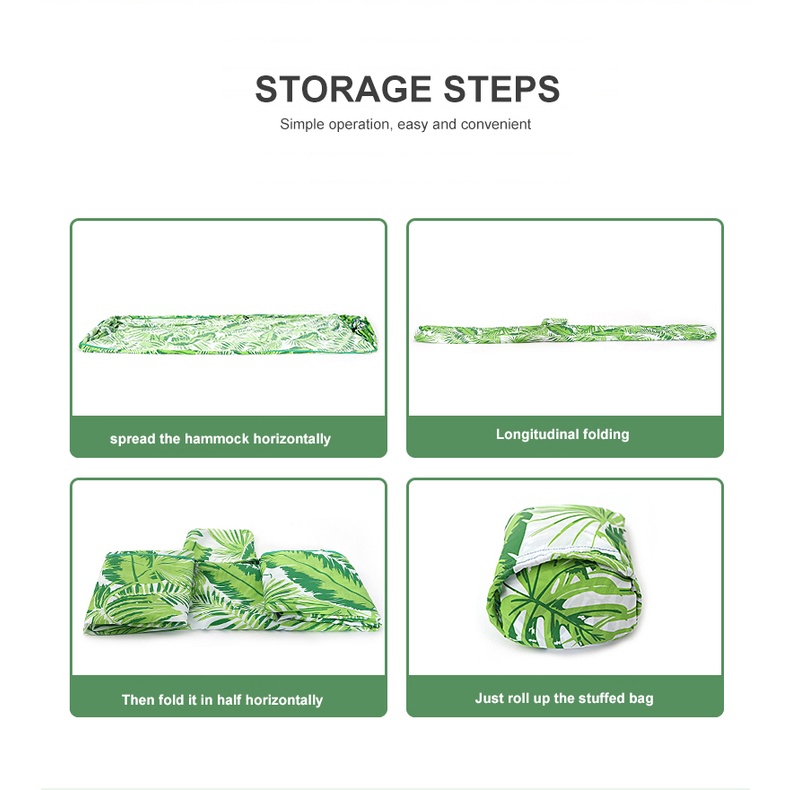 STORAGE STEPS

Simple operation, easy and convenient

spread the hammock horizontally

Longitudinal folding

Then fold it in half horizontally

Just roll up the stuffed bag