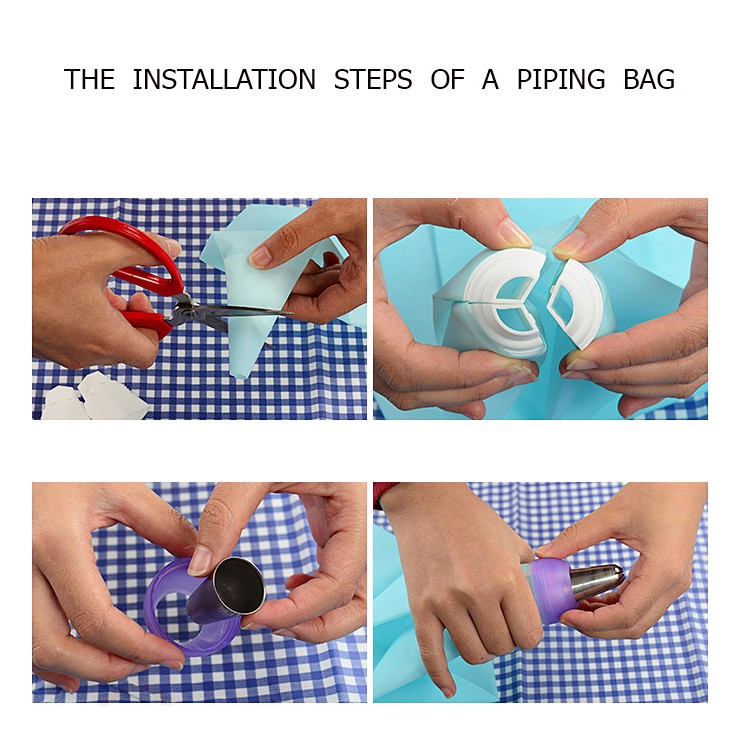 THE INSTALLATION STEPS OF A PIPING BAG