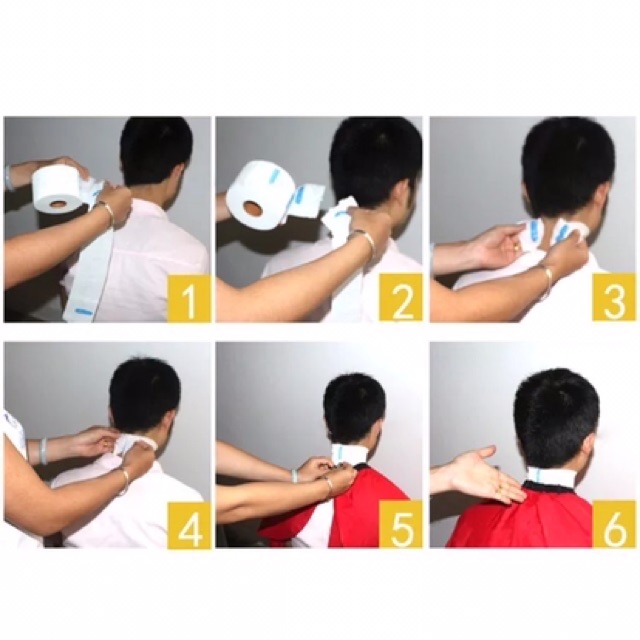 1

2

3

4

5

6