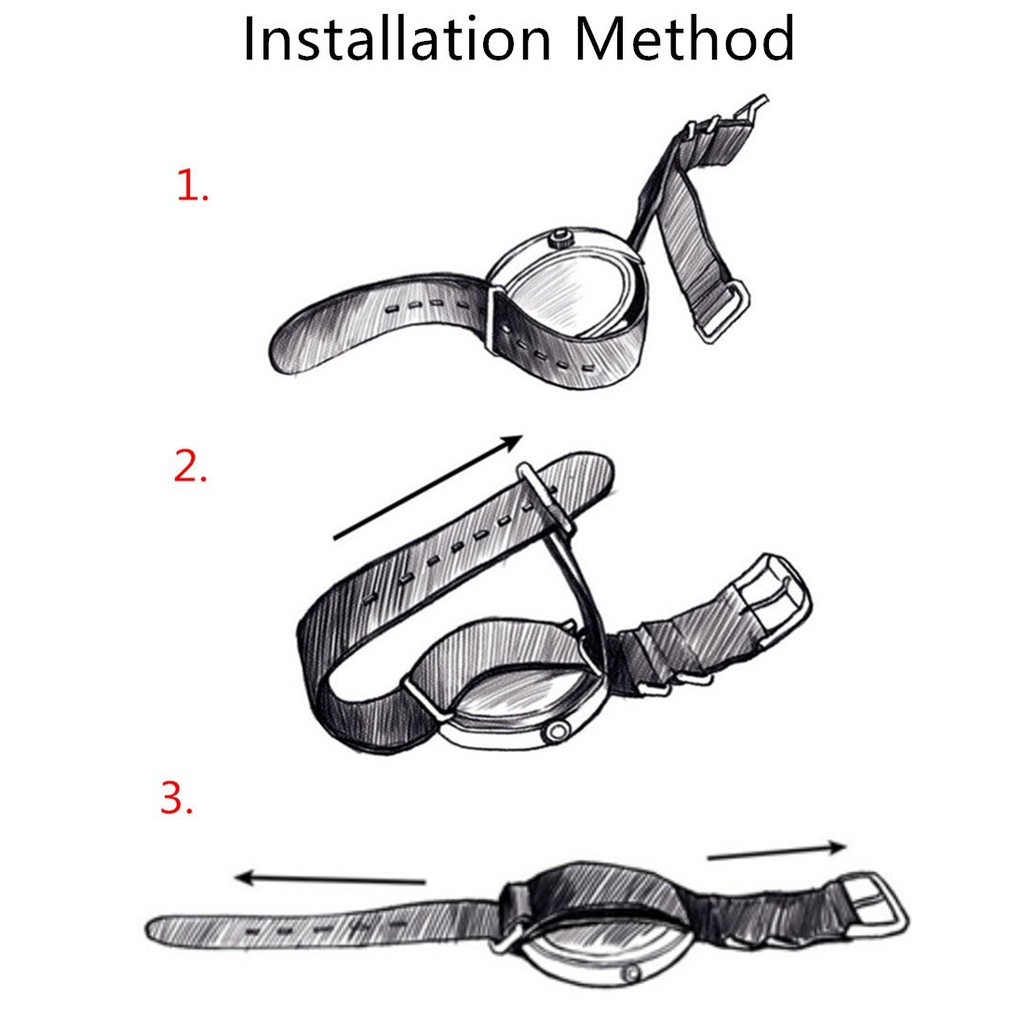 Installation Method

1.

2.

3.