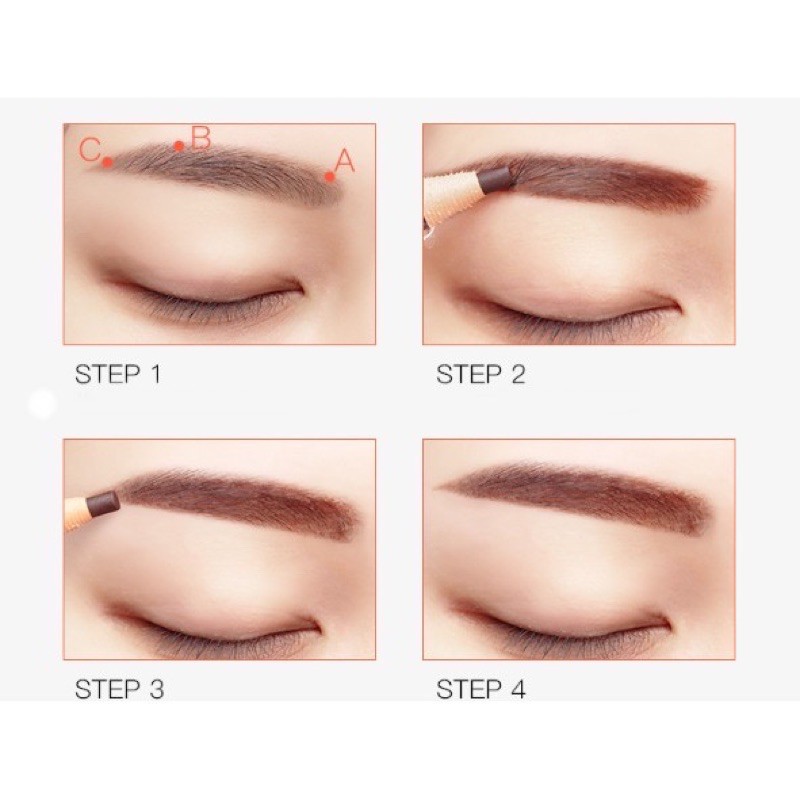 C
B
A

STEP 1

STEP 2

STEP 3

STEP 4