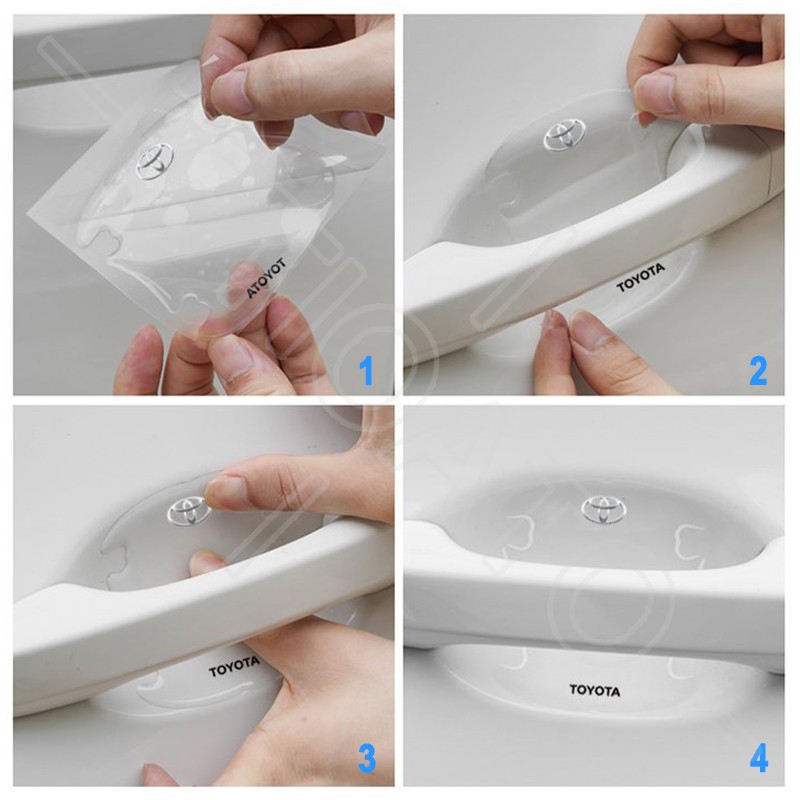 ATOYOT
1
TOYOTA
2
TOYOTA
3
TOYOTA
4