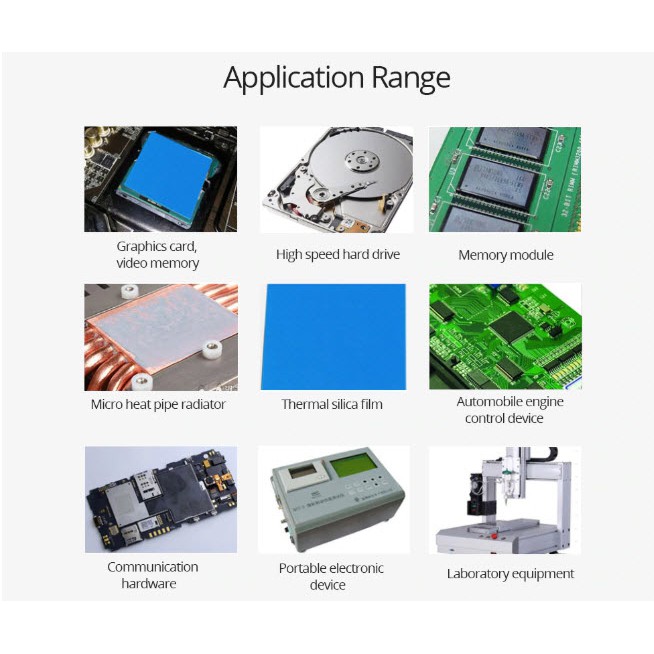 Application Range

Graphics card, video memory

High speed hard drive

Memory module

Micro heat pipe radiator

Thermal silica film

Automobile engine control device

Communication hardware

Portable electronic device

Laboratory equipment