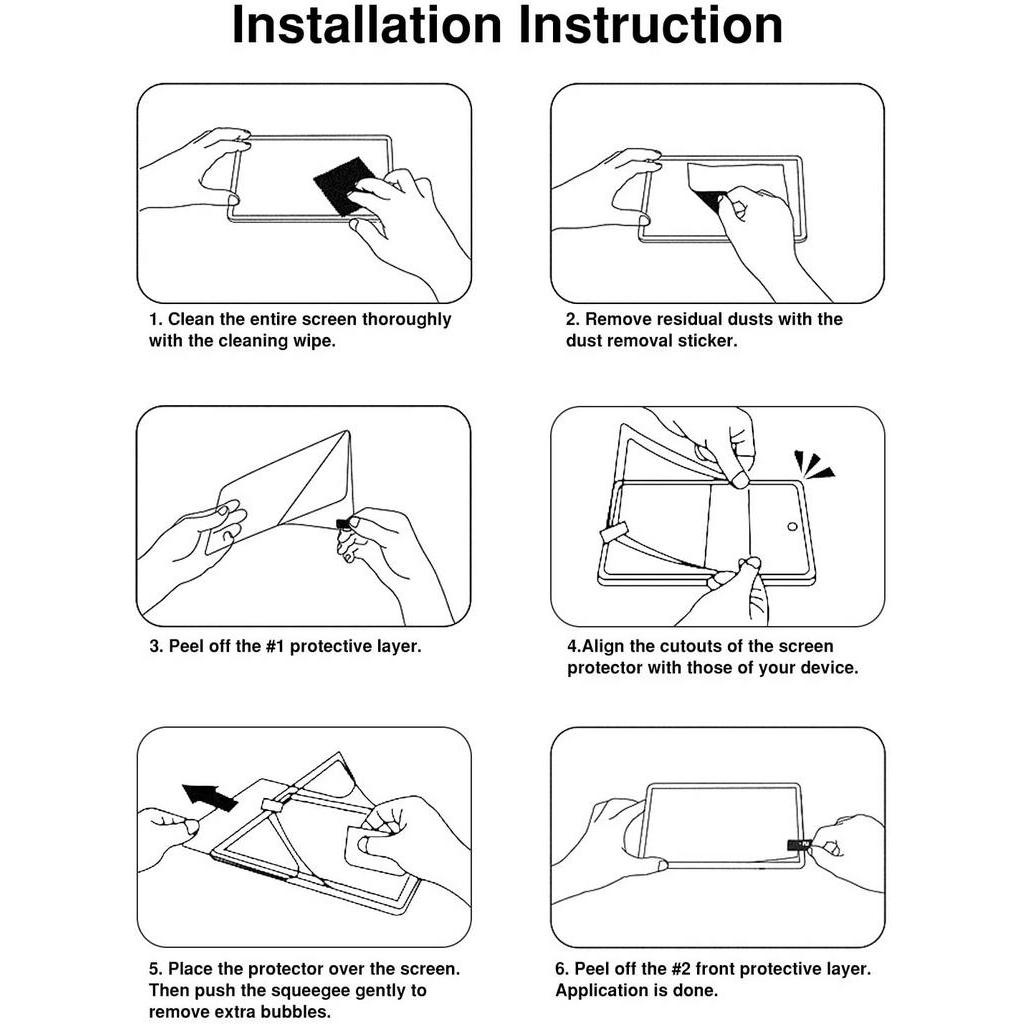 Installation Instruction

1. Clean the entire screen thoroughly with the cleaning wipe.

2. Remove residual dusts with the dust removal sticker.

3. Peel off the #1 protective layer.

4.Align the cutouts of the screen protector with those of your device.

5. Place the protector over the screen. Then push the squeegee gently to remove extra bubbles.

6. Peel off the #2 front protective layer. Application is done.