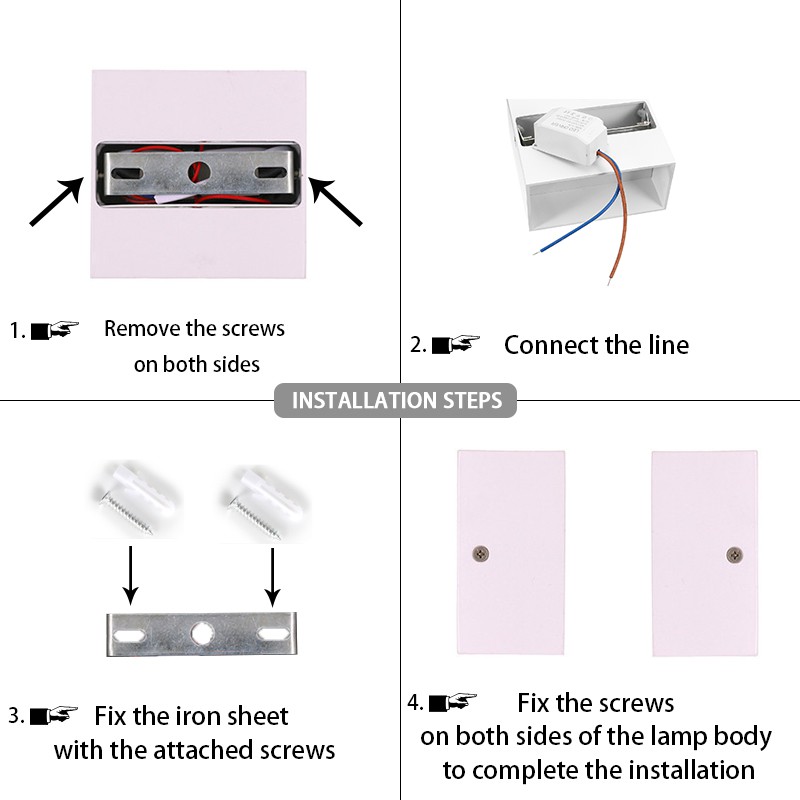 1. ☛ Remove the screws on both sides

2. ☛ Connect the line

INSTALLATION STEPS

3. ☛ Fix the iron sheet with the attached screws

4. ☛ Fix the screws on both sides of the lamp body to complete the installation