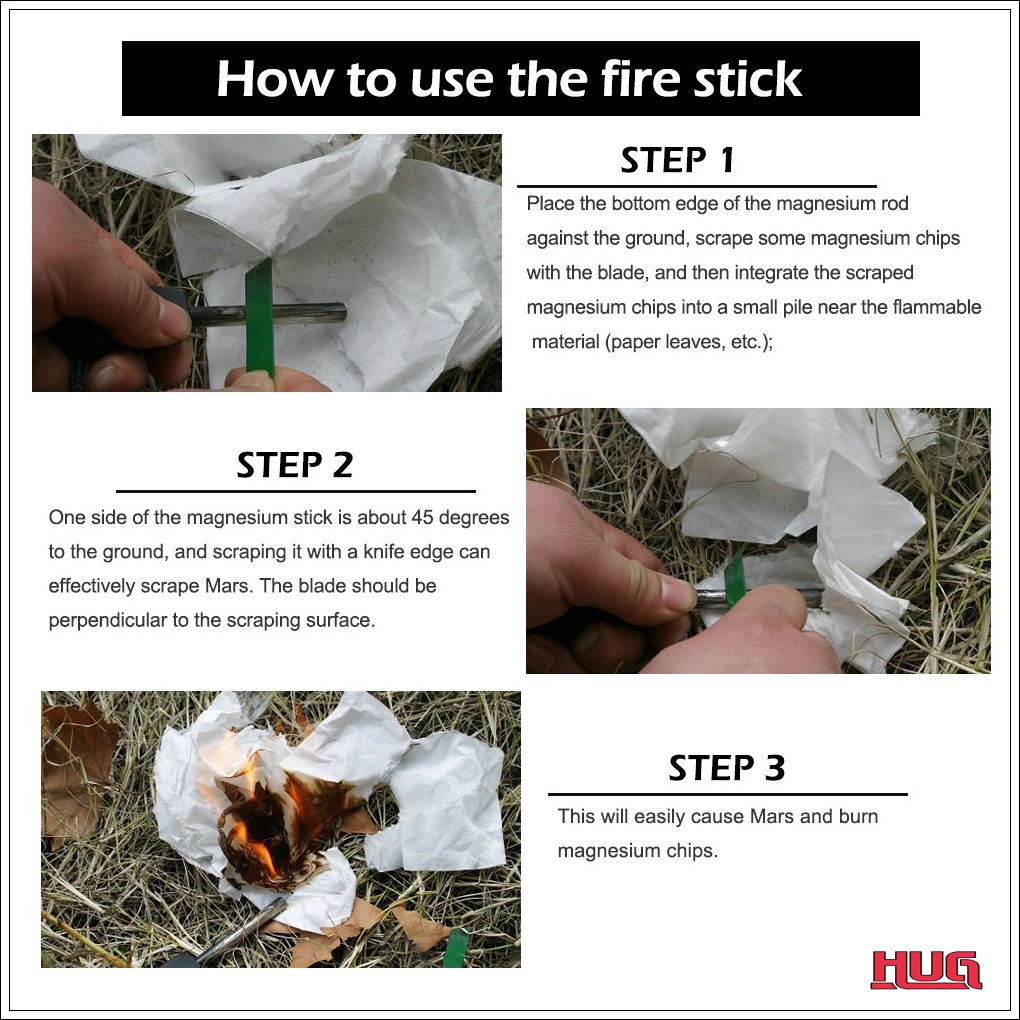 How to use the fire stick

STEP 1

Place the bottom edge of the magnesium rod against the ground, scrape some magnesium chips with the blade, and then integrate the scraped magnesium chips into a small pile near the flammable material (paper leaves, etc.);

STEP 2

One side of the magnesium stick is about 45 degrees to the ground, and scraping it with a knife edge can effectively scrape Mars. The blade should be perpendicular to the scraping surface.

STEP 3

This will easily cause Mars and burn magnesium chips.

HUG