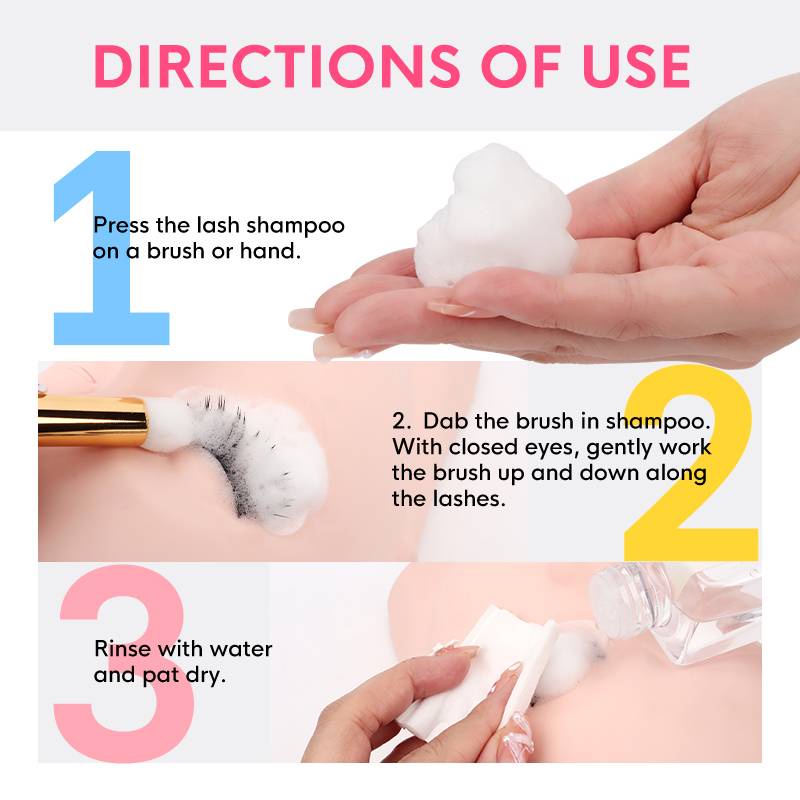 DIRECTIONS OF USE

1

Press the lash shampoo on a brush or hand.

2

2. Dab the brush in shampoo. With closed eyes, gently work the brush up and down along the lashes.

3

Rinse with water and pat dry.