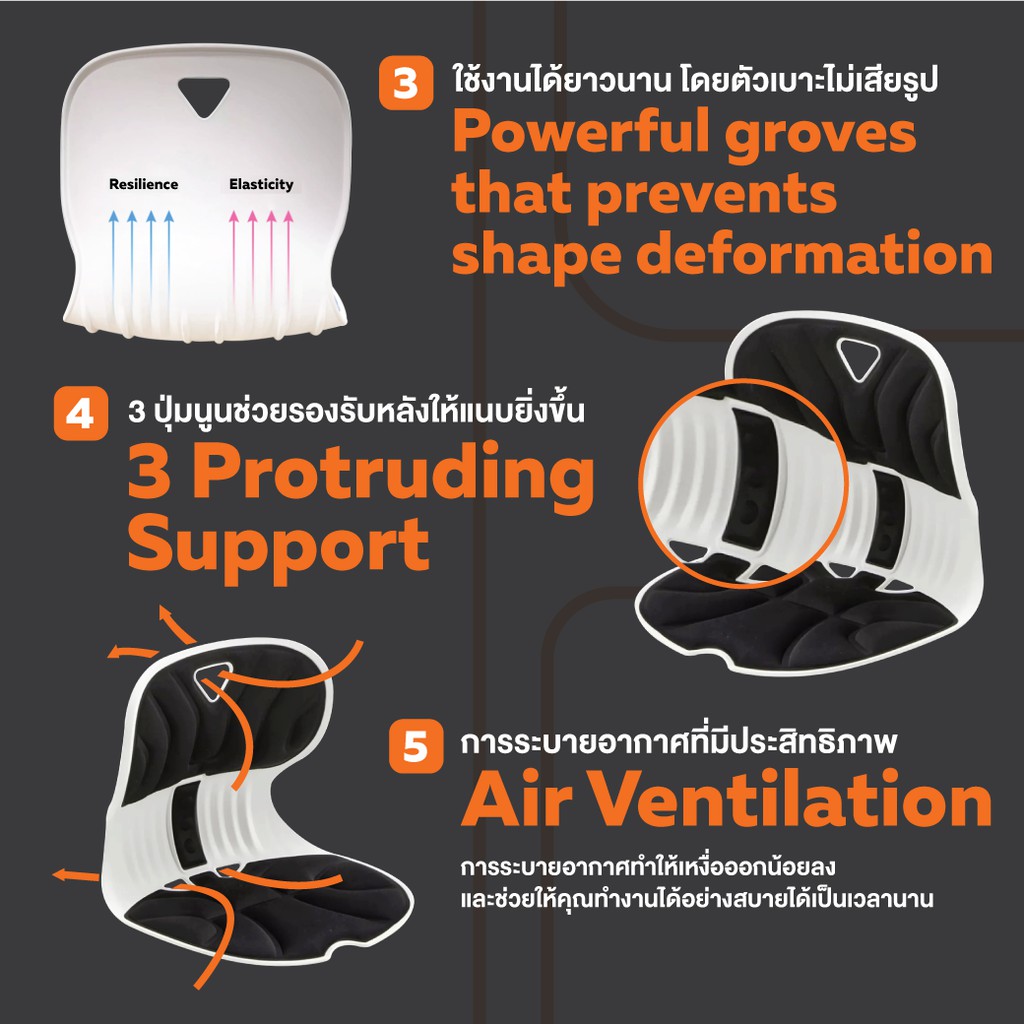 Resilience

Elasticity

3 ใช้งานได้ยาวนาน โดยตัวเบาะไม่เสียรูป

Powerful groves that prevents shape deformation

4 3 ปุ่มนูนช่วยรองรับหลังให้แนบยิ่งขึ้น

3 Protruding Support

5 การระบายอากาศที่มีประสิทธิภาพ

Air Ventilation

การระบายอากาศทำให้เหงื่อออกน้อยลง และช่วยให้คุณทำงานได้อย่างสบายได้เป็นเวลานาน