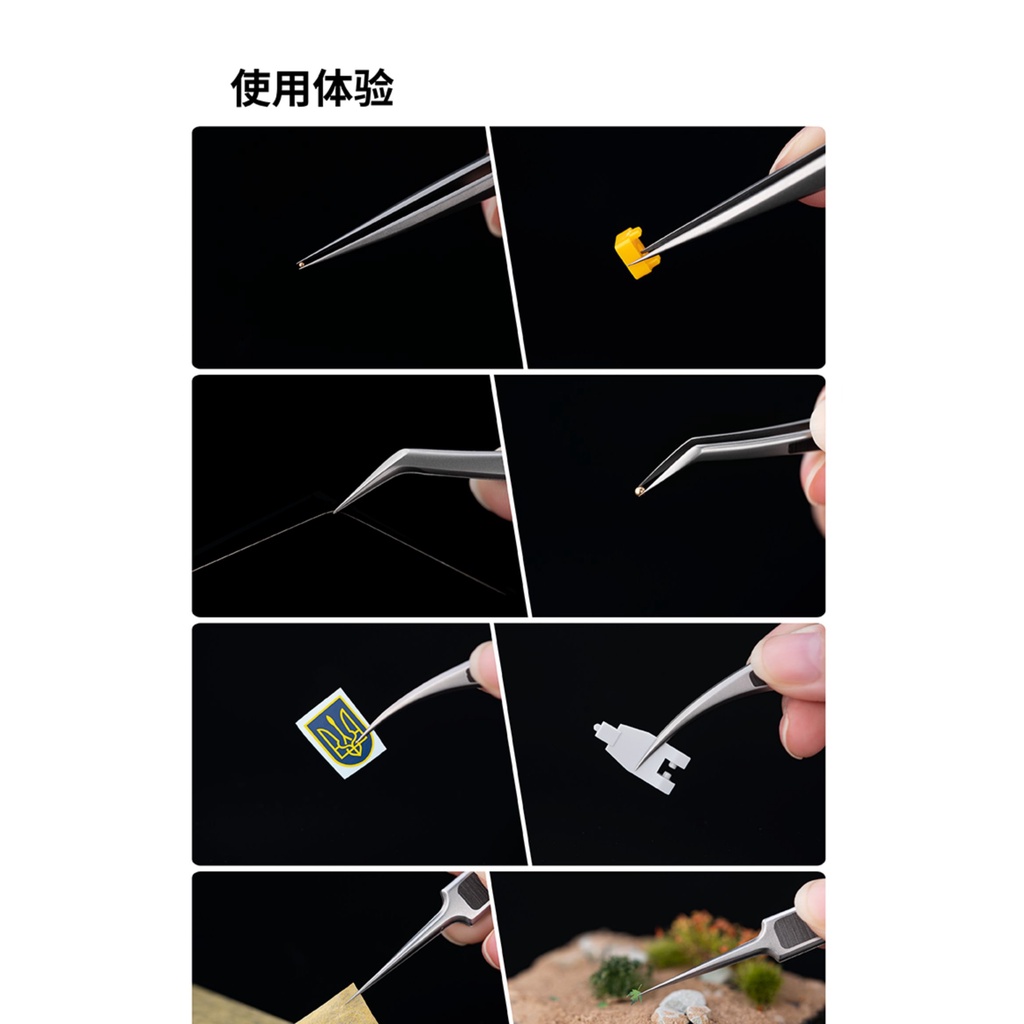 使用体验