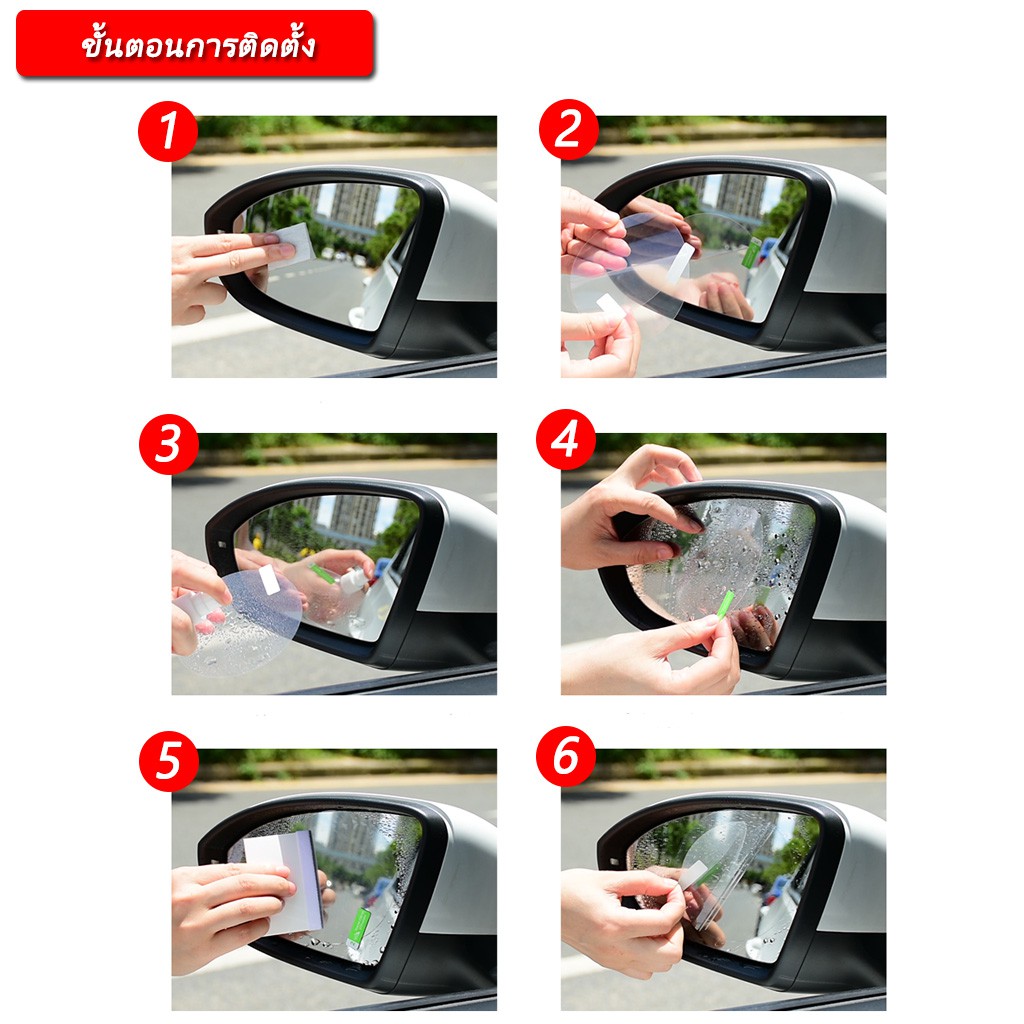 ขั้นตอนการติดตั้ง

1

2

3

4

5

6