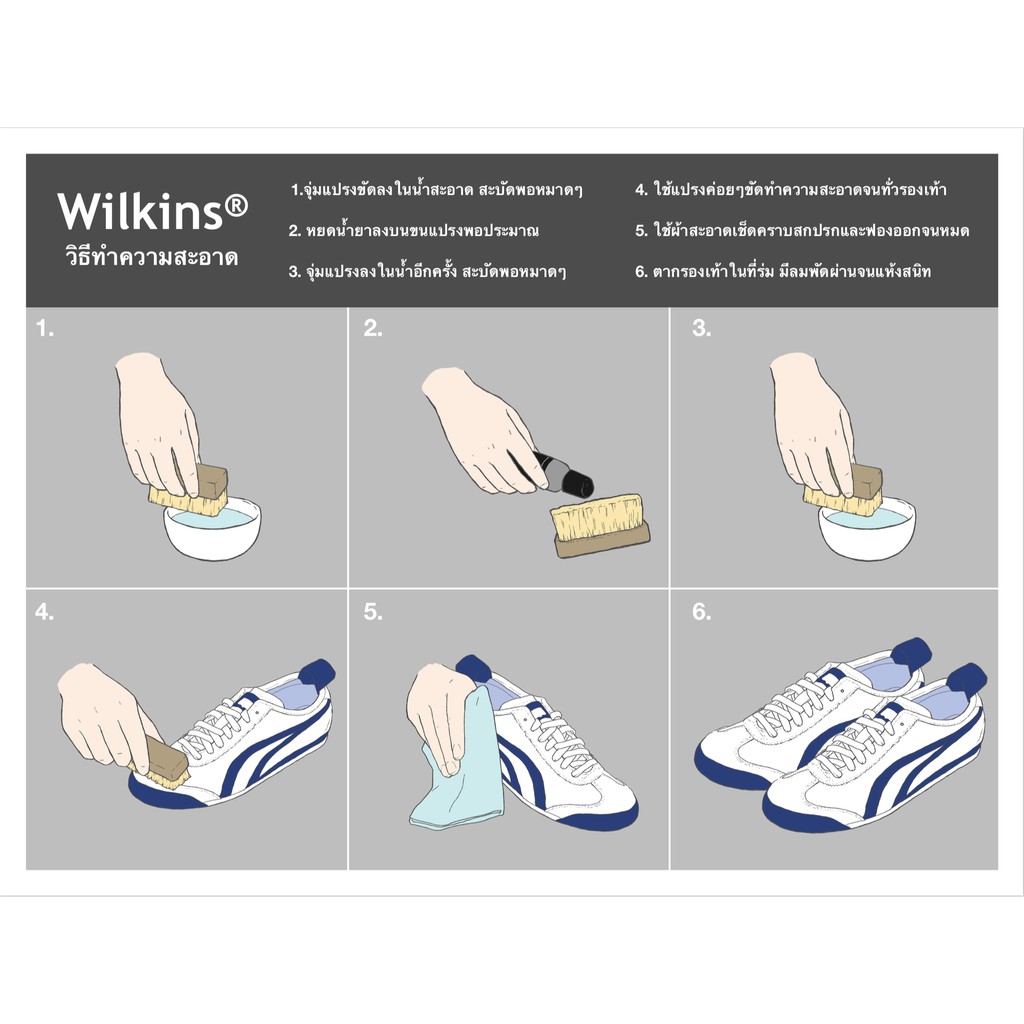 Wilkins®
วิธีทำความสะอาด

1.จุ่มแปรงขัดลงในน้ำสะอาด สะบัดพอหมาดๆ
2. หยดน้ำยาลงบนขนแปรงพอประมาณ
3. จุ่มแปรงลงในน้ำอีกครั้ง สะบัดพอหมาดๆ

4. ใช้แปรงค่อยๆขัดทำความสะอาดจนทั่วรองเท้า
5. ใช้ผ้าสะอาดเช็ดคราบสกปรกและฟองออกจนหมด
6. ตากรองเท้าในที่ร่ม มีลมพัดผ่านจนแห้งสนิท

1.

2.

3.

4.

5.

6.