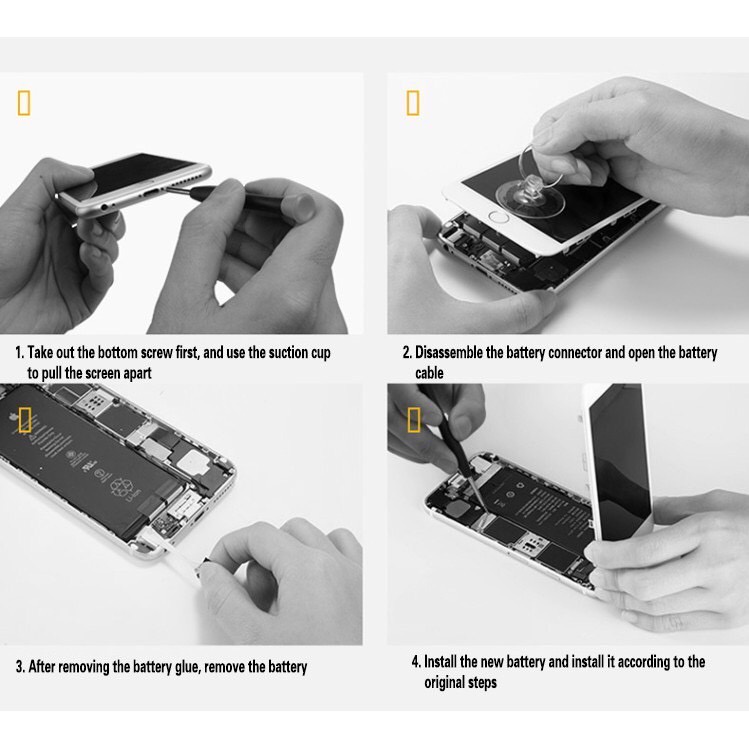 1. Take out the bottom screw first, and use the suction cup to pull the screen apart

2. Disassemble the battery connector and open the battery cable

3. After removing the battery glue, remove the battery

4. Install the new battery and install it according to the original steps