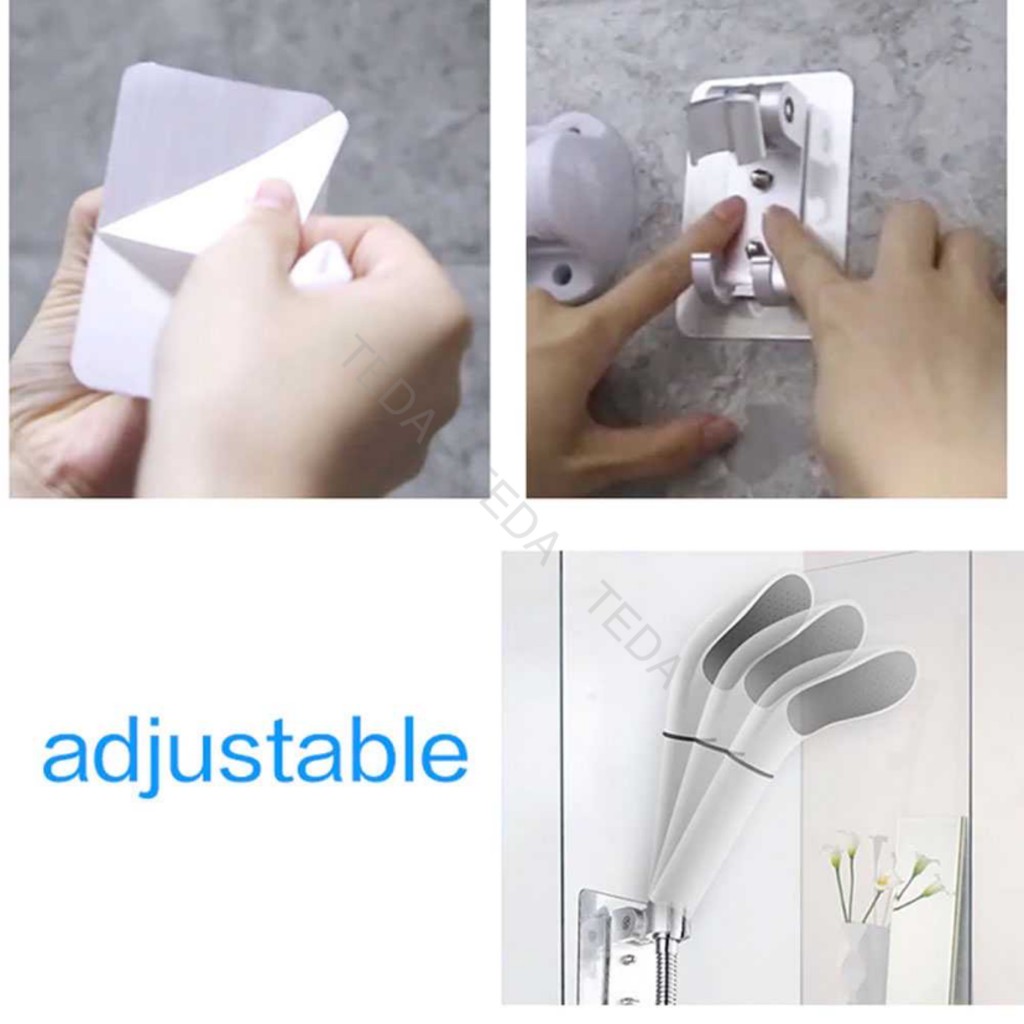 TEDA
TEDA
TEDA

adjustable