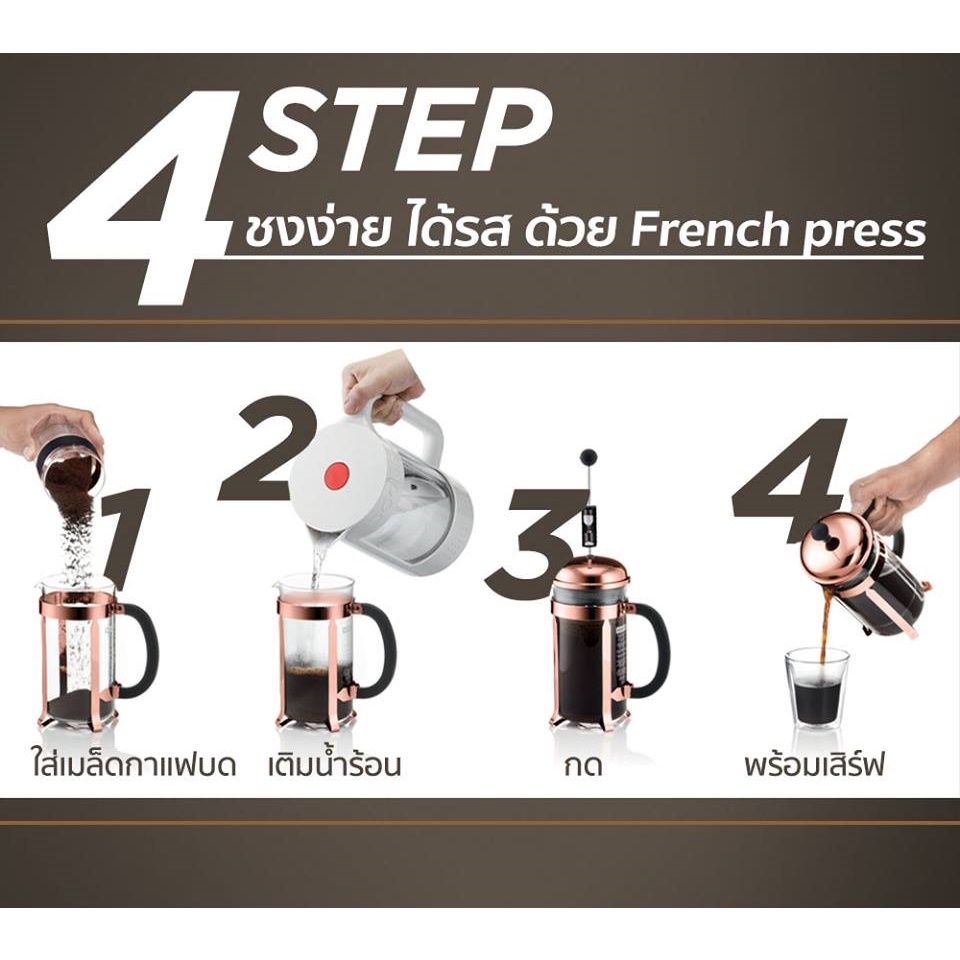 4 STEP
ชงง่าย ได้รส ด้วย French press

1
ใส่เมล็ดกาแฟบด

2
เติมน้ำร้อน

3
กด

4
พร้อมเสิร์ฟ