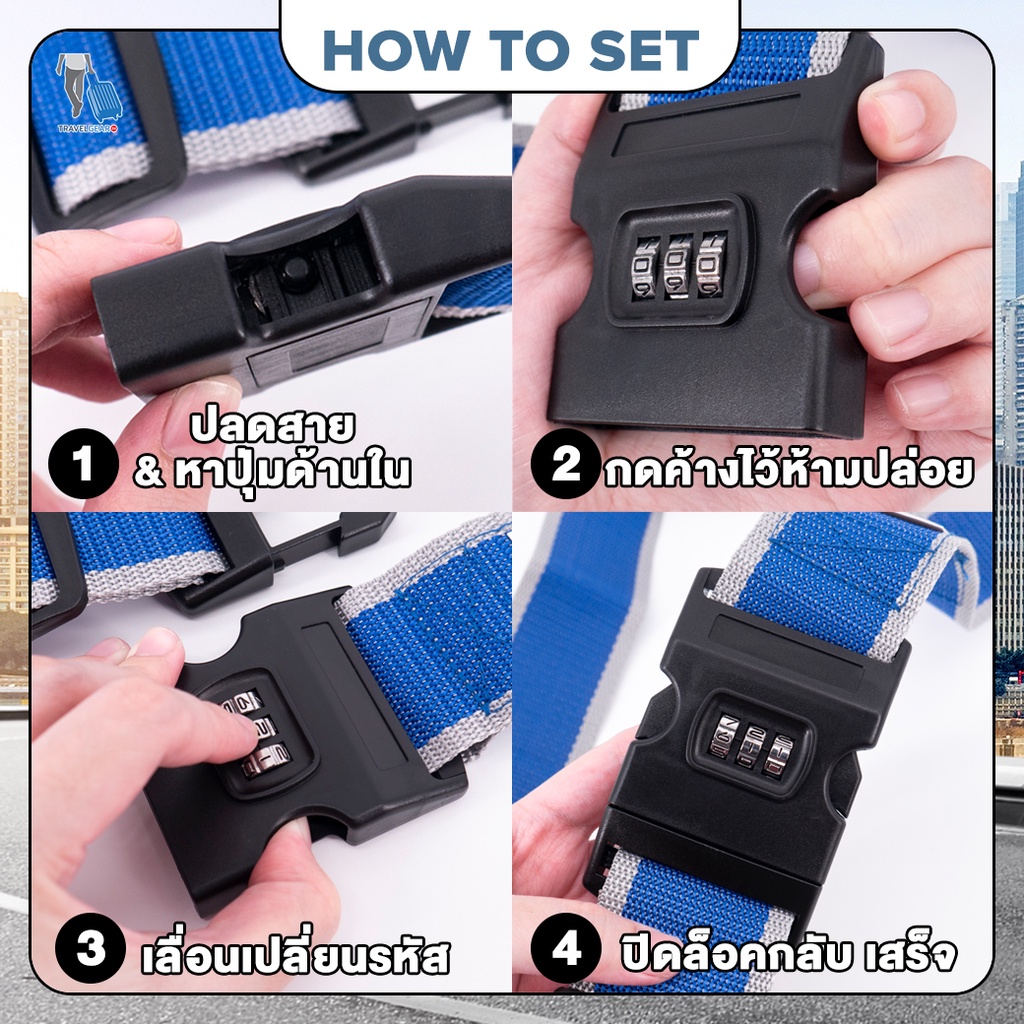 HOW TO SET

TRAVELGEAR

1 ปลดสาย & หาปุ่มด้านใน

2 กดค้างไว้ห้ามปล่อย

3 เลื่อนเปลี่ยนรหัส

4 ปิดล็อคกลับ เสร็จ