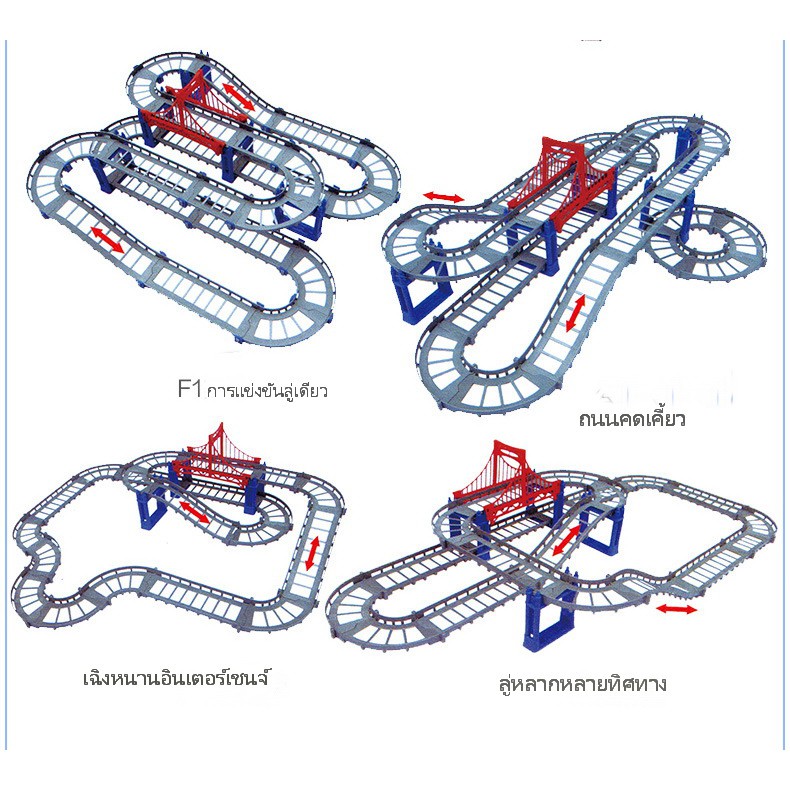 F1 การแข่งขันลู่เดียว

ถนนคดเคี้ยว

เฉิงหนานอินเตอร์เชนจ์

ลู่หลากหลายทิศทาง