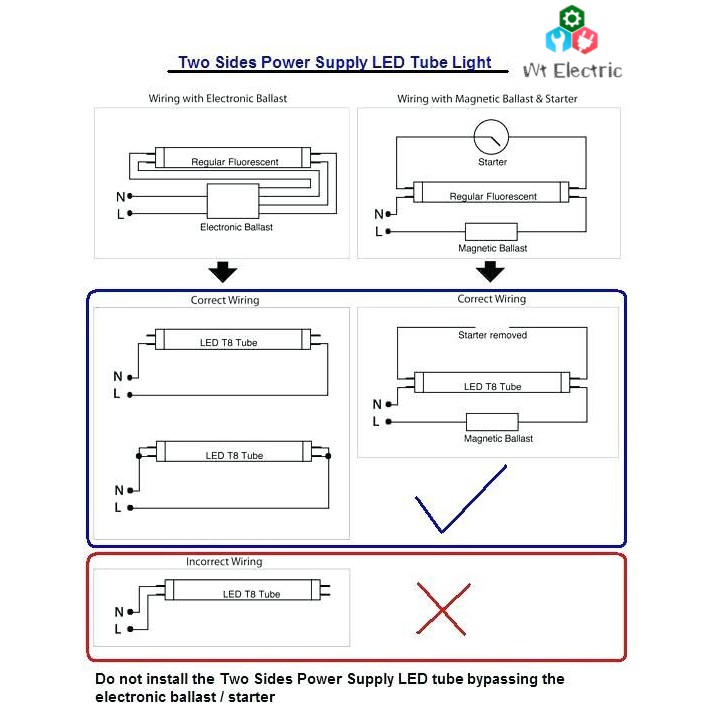 Two Sides Power Supply LED Tube Light

Wt Electric

Wiring with Electronic Ballast

Regular Fluorescent

N

L

Electronic Ballast

Wiring with Magnetic Ballast & Starter

Starter

Regular Fluorescent

N

L

Magnetic Ballast

Correct Wiring

LED T8 Tube

N

L

LED T8 Tube

N

L

Correct Wiring

Starter removed

LED T8 Tube

N

L

Magnetic Ballast

Incorrect Wiring

LED T8 Tube

N

L

Do not install the Two Sides Power Supply LED tube bypassing the electronic ballast / starter