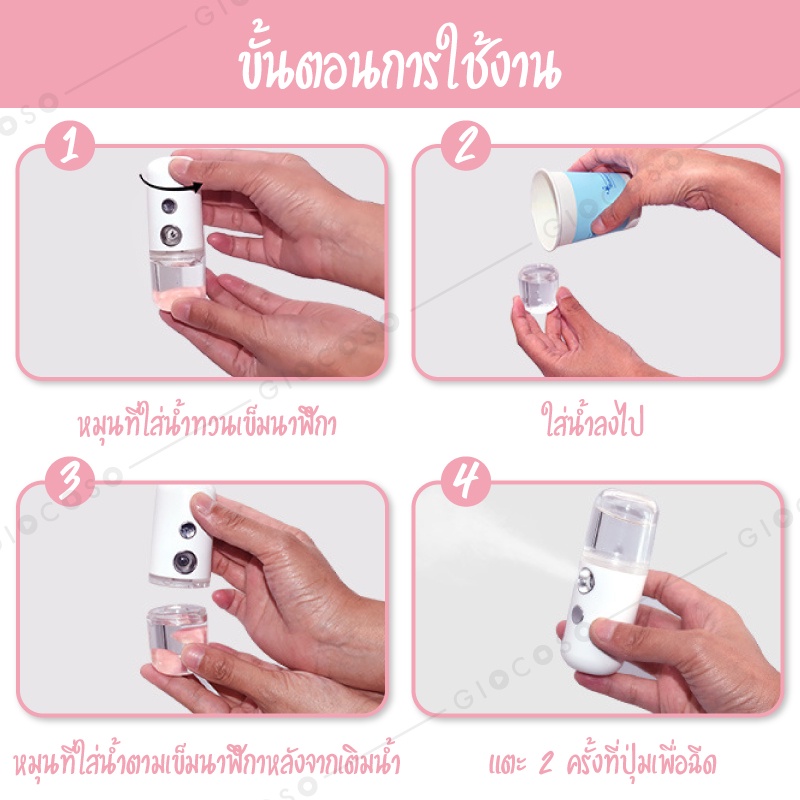 ขั้นตอนการใช้งาน

1

หมุนที่ใส่น้ำทวนเข็มนาฬิกา

2

ใส่น้ำลงไป

3

หมุนที่ใส่น้ำตามเข็มนาฬิกาหลังจากเติมน้ำ

4

แตะ 2 ครั้งที่ปุ่มเพื่อฉีด

GIOCOSO