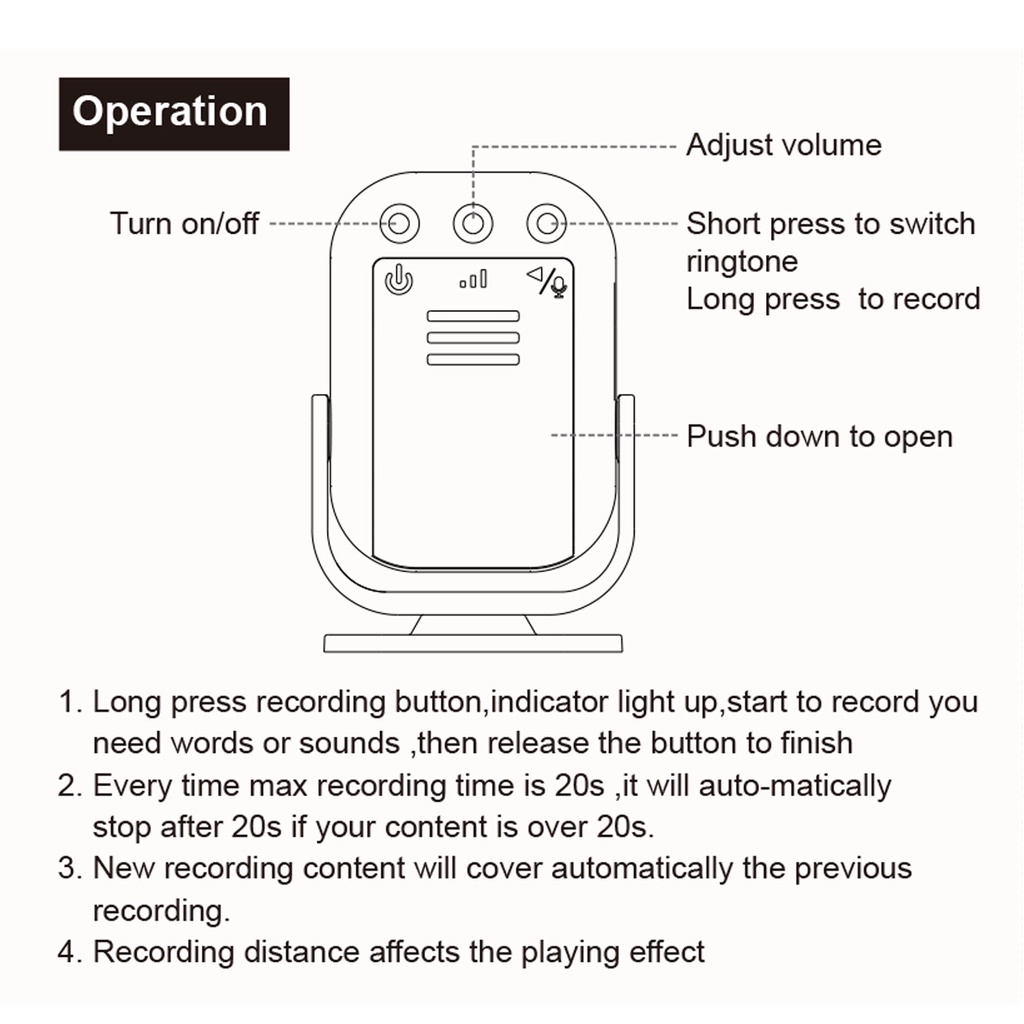 Operation

Adjust volume

Turn on/off

Short press to switch ringtone
Long press  to record

Push down to open

1. Long press recording button,indicator light up,start to record you need words or sounds ,then release the button to finish
2. Every time max recording time is 20s ,it will auto-matically stop after 20s if your content is over 20s.
3. New recording content will cover automatically the previous recording.
4. Recording distance affects the playing effect