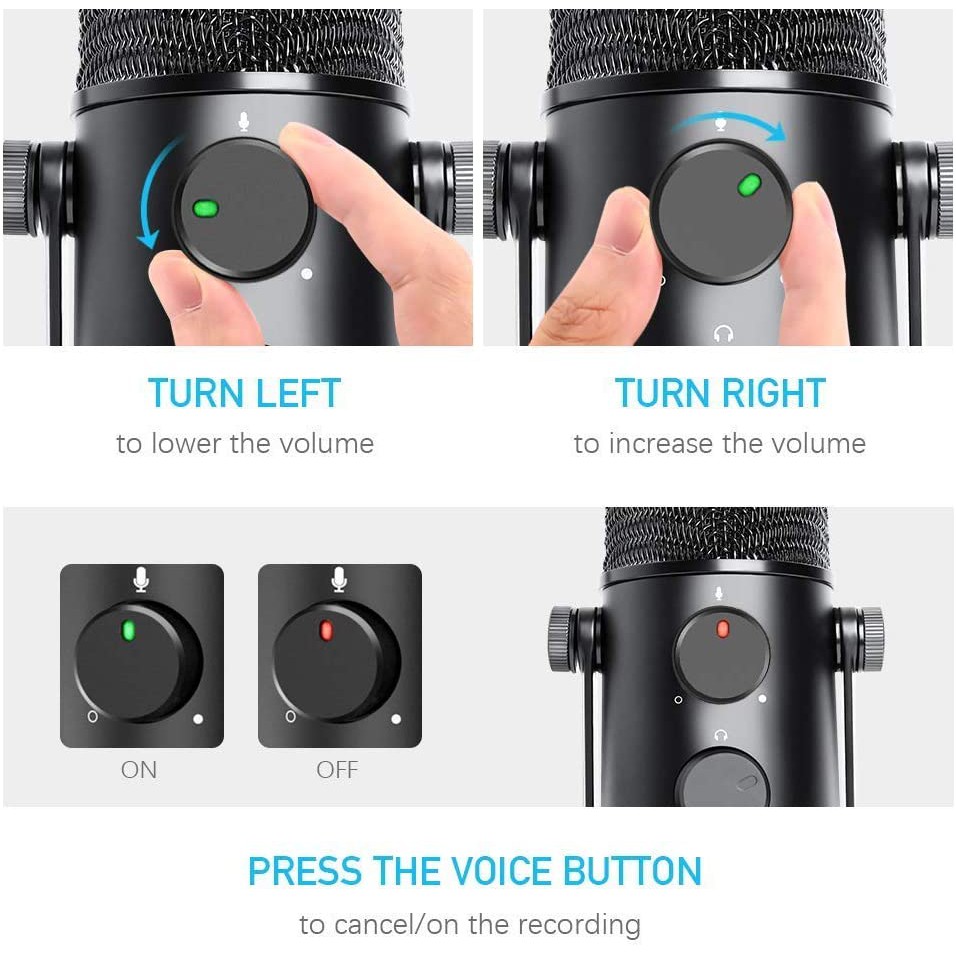 TURN LEFT
to lower the volume

TURN RIGHT
to increase the volume

ON

OFF

PRESS THE VOICE BUTTON
to cancel/on the recording