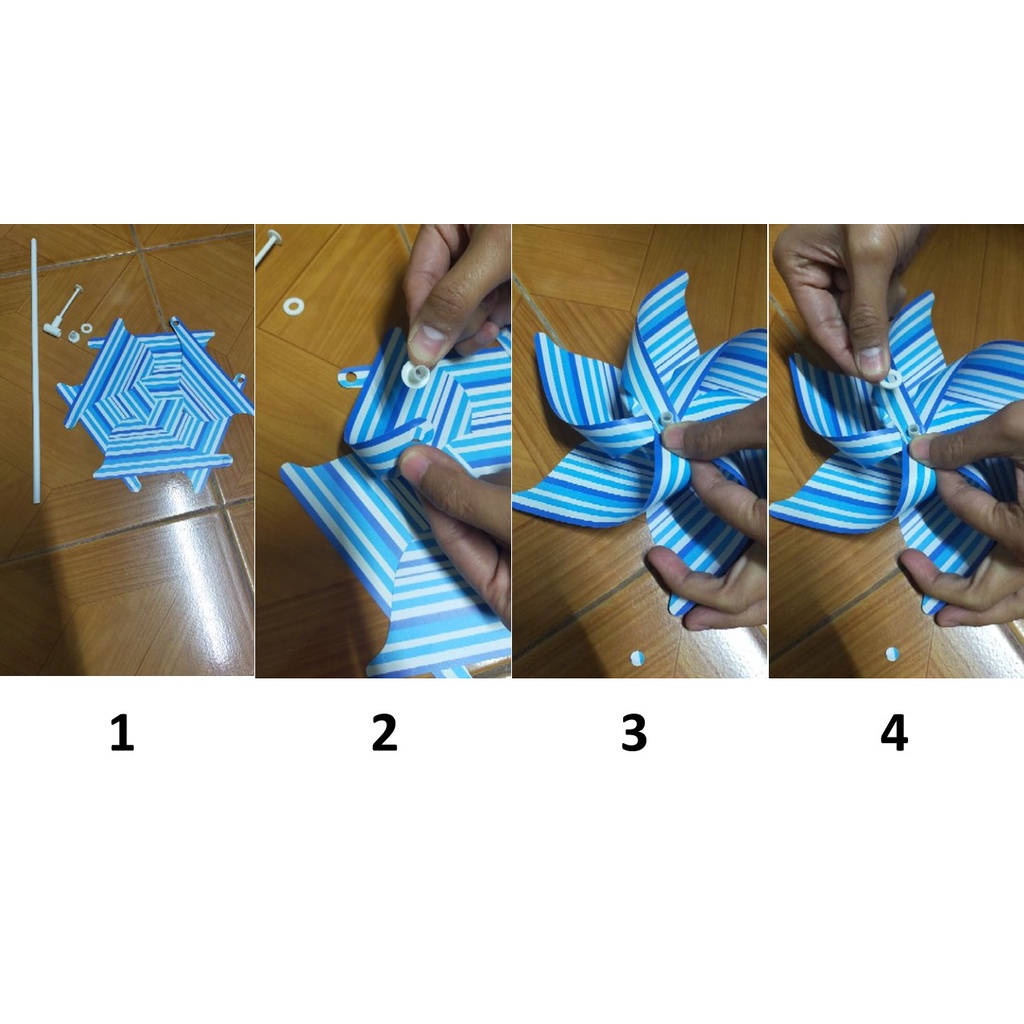 1

2

3

4