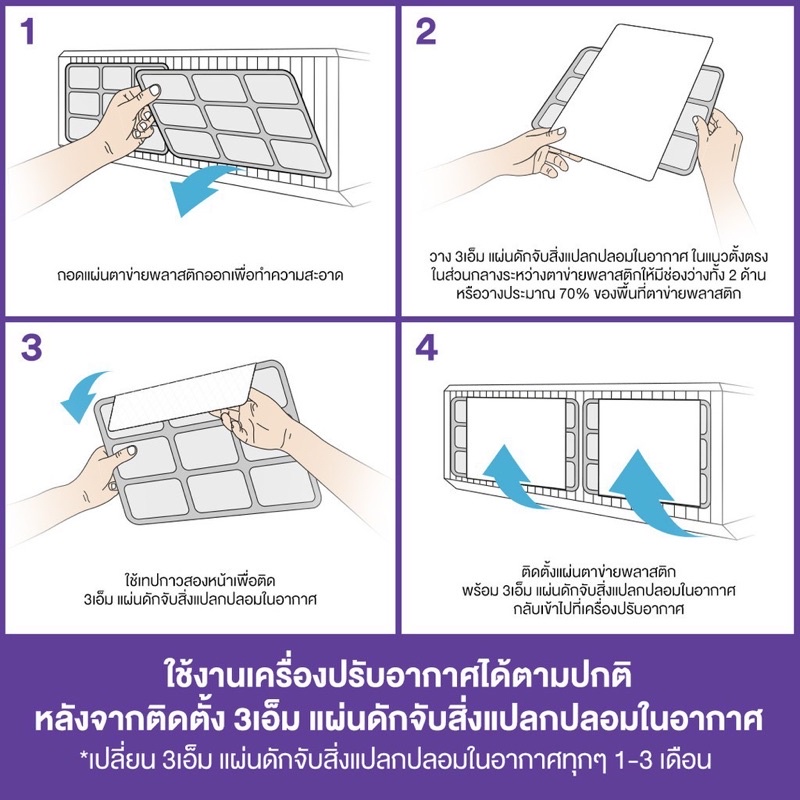 1

ถอดแผ่นตาข่ายพลาสติกออกเพื่อทำความสะอาด

2

วาง 3เอ็ม แผ่นดักจับสิ่งแปลกปลอมในอากาศ ในแนวตั้งตรง ในส่วนกลางระหว่างตาข่ายพลาสติกให้มีช่องว่างทั้ง 2 ด้าน หรือวางประมาณ 70% ของพื้นที่ตาข่ายพลาสติก

3

ใช้เทปกาวสองหน้าเพื่อติด 3เอ็ม แผ่นดักจับสิ่งแปลกปลอมในอากาศ

4

ติดตั้งแผ่นตาข่ายพลาสติก พร้อม 3เอ็ม แผ่นดักจับสิ่งแปลกปลอมในอากาศ กลับเข้าไปที่เครื่องปรับอากาศ

ใช้งานเครื่องปรับอากาศได้ตามปกติ
หลังจากติดตั้ง 3เอ็ม แผ่นดักจับสิ่งแปลกปลอมในอากาศ
*เปลี่ยน 3เอ็ม แผ่นดักจับสิ่งแปลกปลอมในอากาศทุกๆ 1-3 เดือน