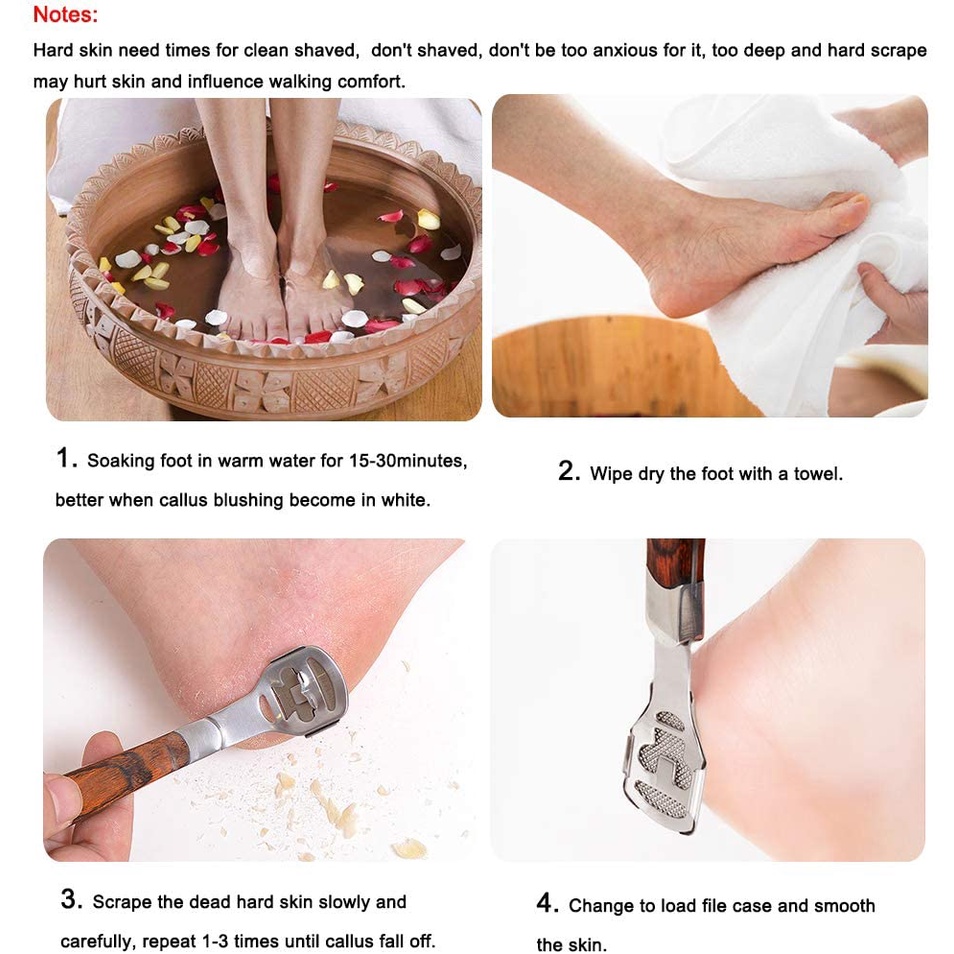 Notes:
Hard skin need times for clean shaved, don't shaved, don't be too anxious for it, too deep and hard scrape may hurt skin and influence walking comfort.

1. Soaking foot in warm water for 15-30minutes, better when callus blushing become in white.

2. Wipe dry the foot with a towel.

3. Scrape the dead hard skin slowly and carefully, repeat 1-3 times until callus fall off.

4. Change to load file case and smooth the skin.