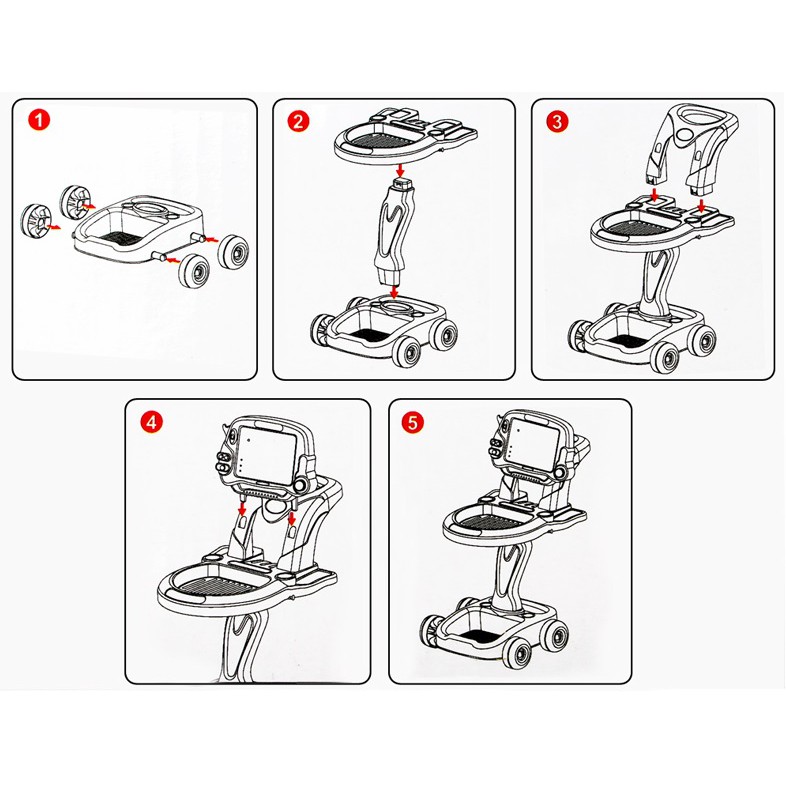 1

2

3

4

5