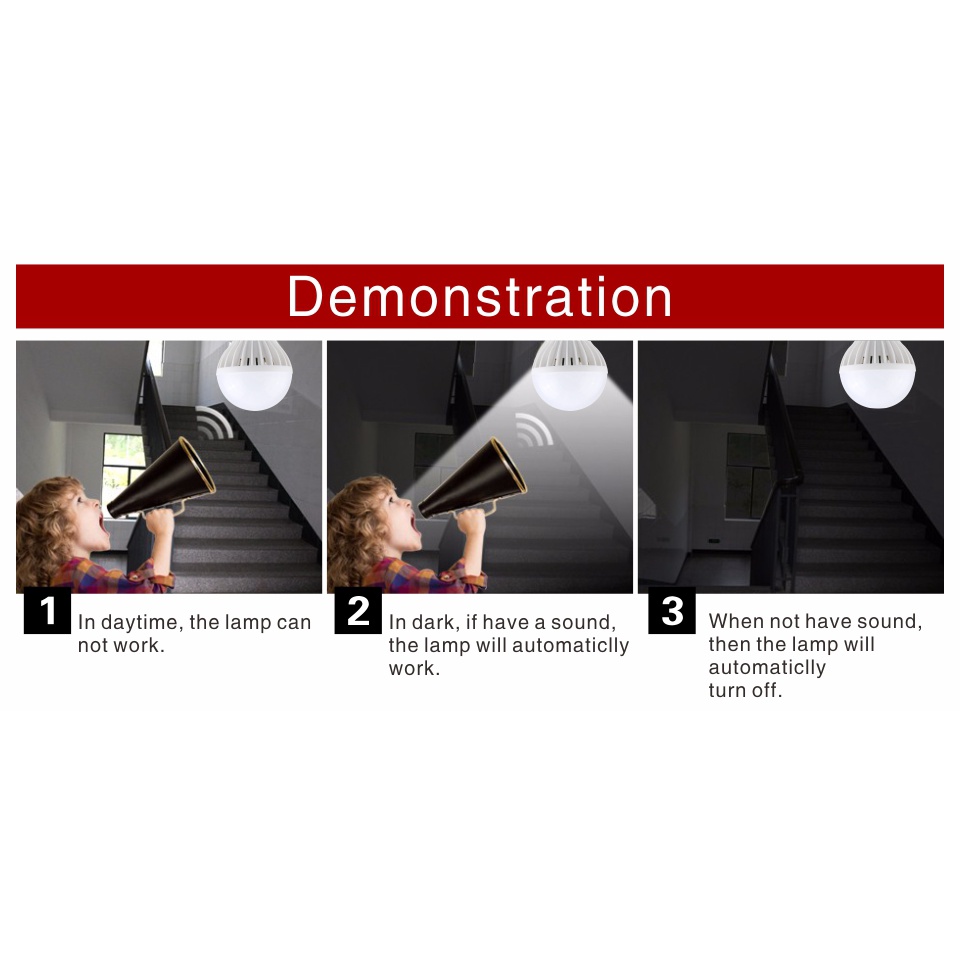 Demonstration

1 In daytime, the lamp can not work.

2 In dark, if have a sound, the lamp will automaticlly work.

3 When not have sound, then the lamp will automaticlly turn off.