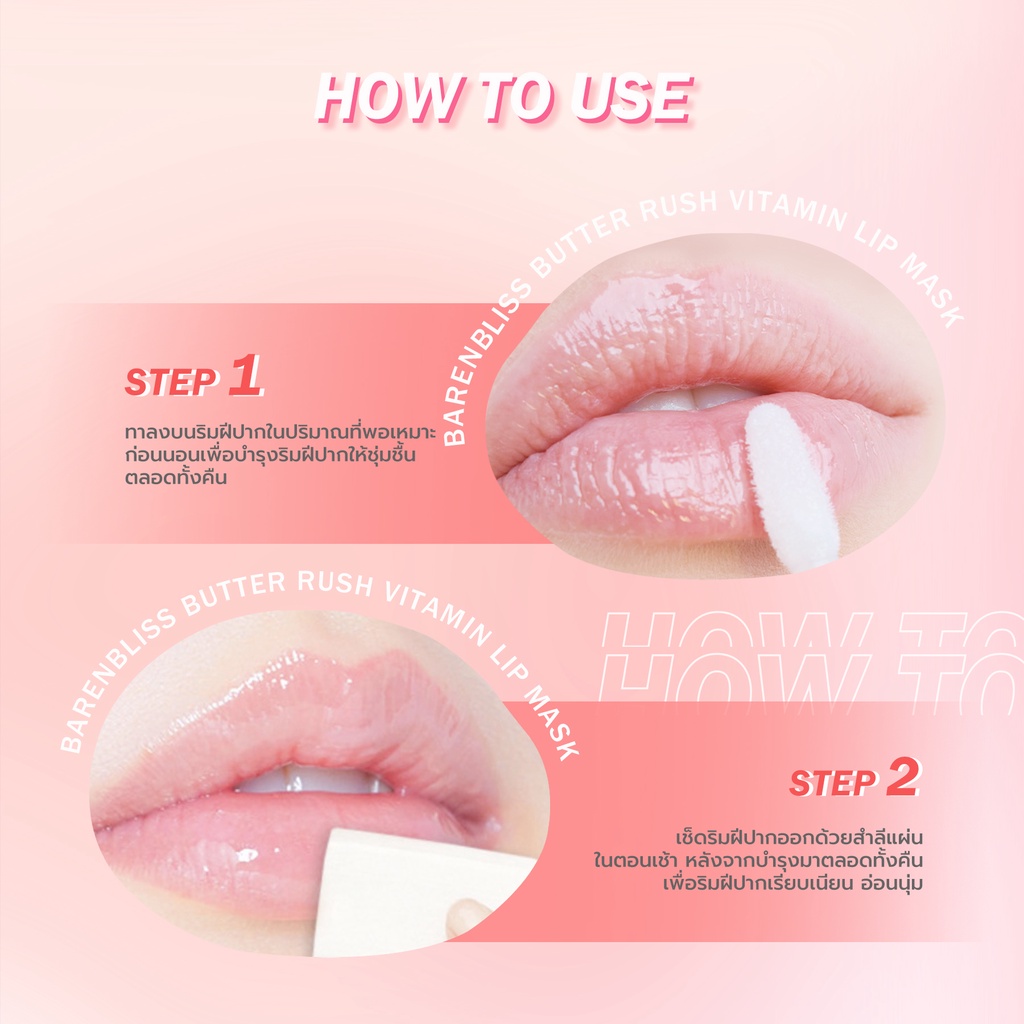 HOW TO USE

BARENBLISS BUTTER RUSH VITAMIN LIP MASK

STEP 1

ทาลงบนริมฝีปากในปริมาณที่พอเหมาะ ก่อนนอนเพื่อบำรุงริมฝีปากให้ชุ่มชื้น ตลอดทั้งคืน

BARENBLISS BUTTER RUSH VITAMIN LIP MASK

HOW TO

STEP 2

เช็ดริมฝีปากออกด้วยสำลีแผ่น ในตอนเช้า หลังจากบำรุงมาตลอดทั้งคืน เพื่อริมฝีปากเรียบเนียน อ่อนนุ่ม